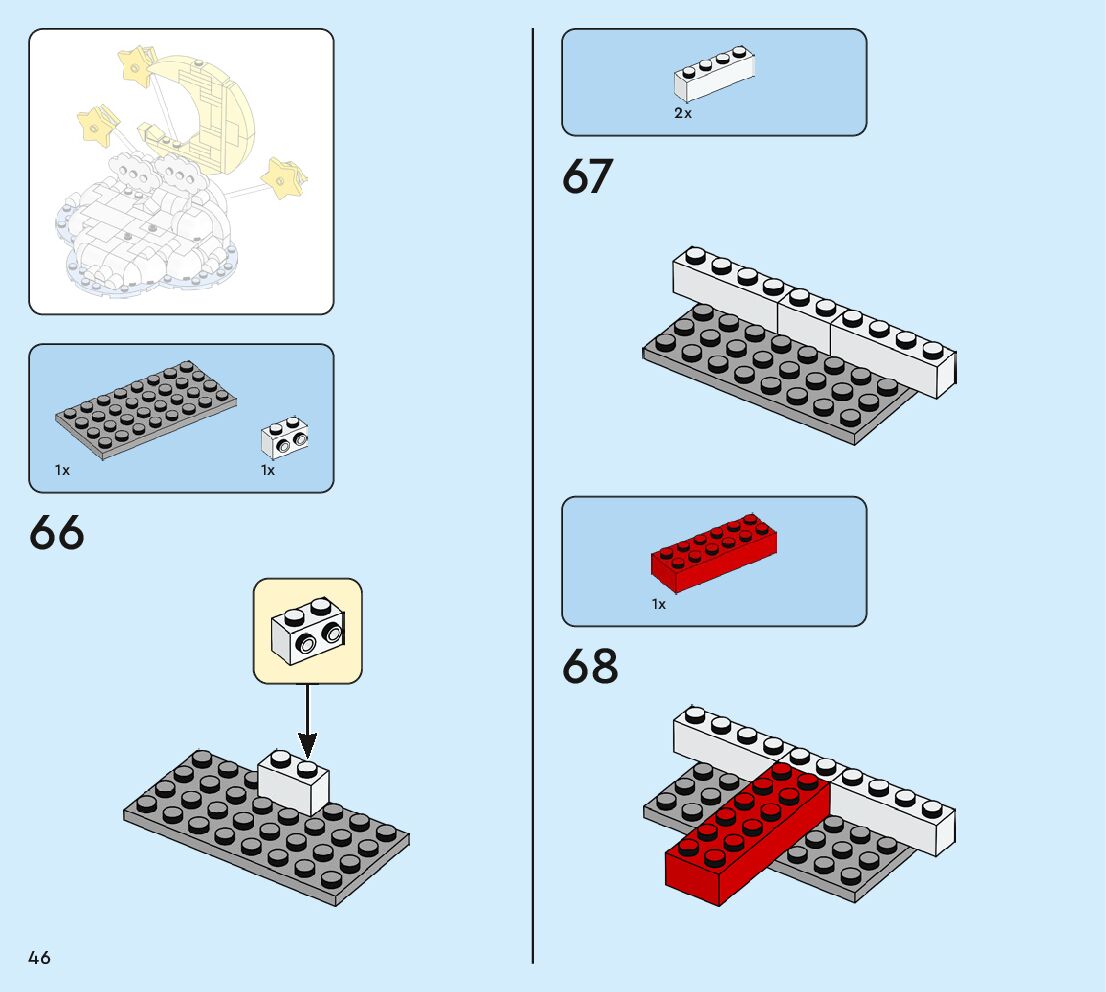 1x

1x

66

46

2x

67

1x

68