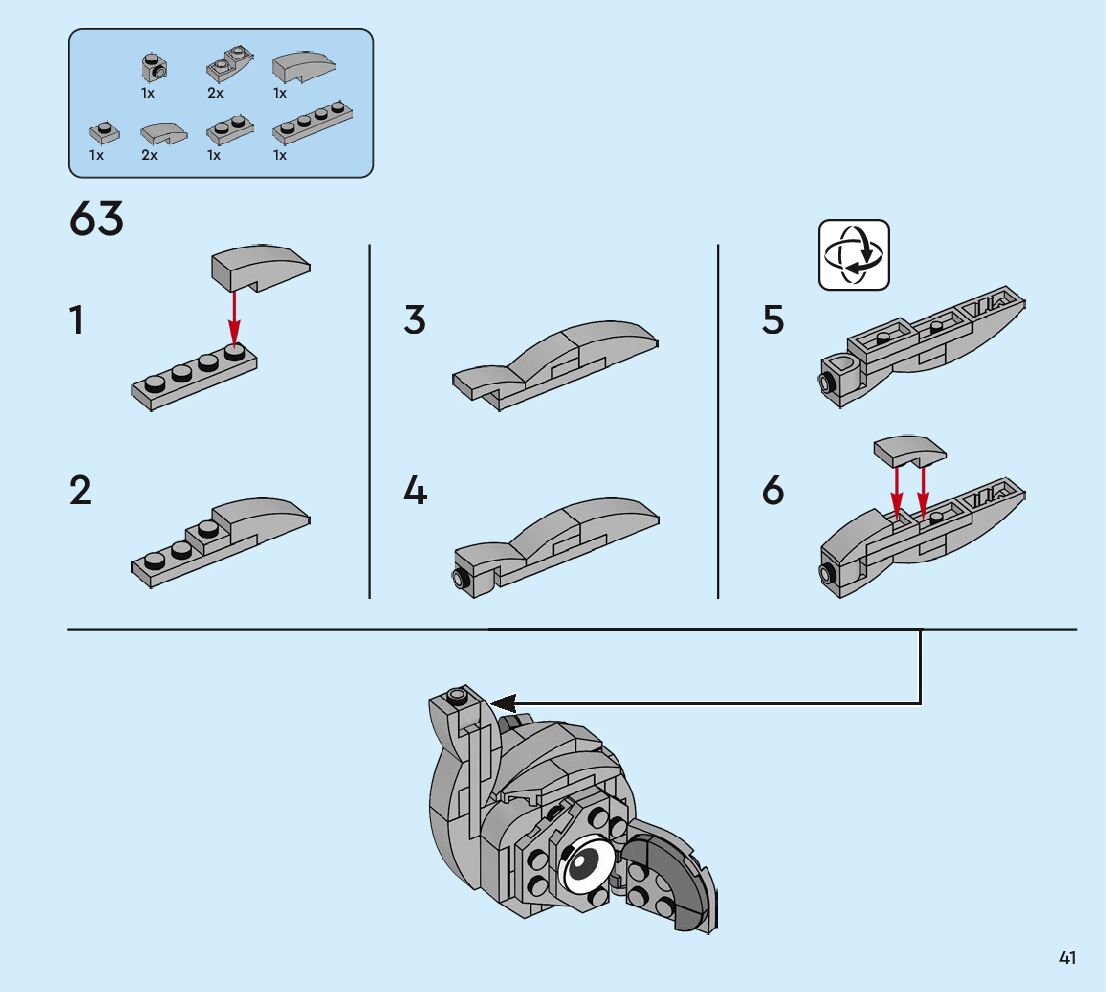 1x 2x 1x
1x 2x 1x 1x

63

1

2

3

4

5

6

41