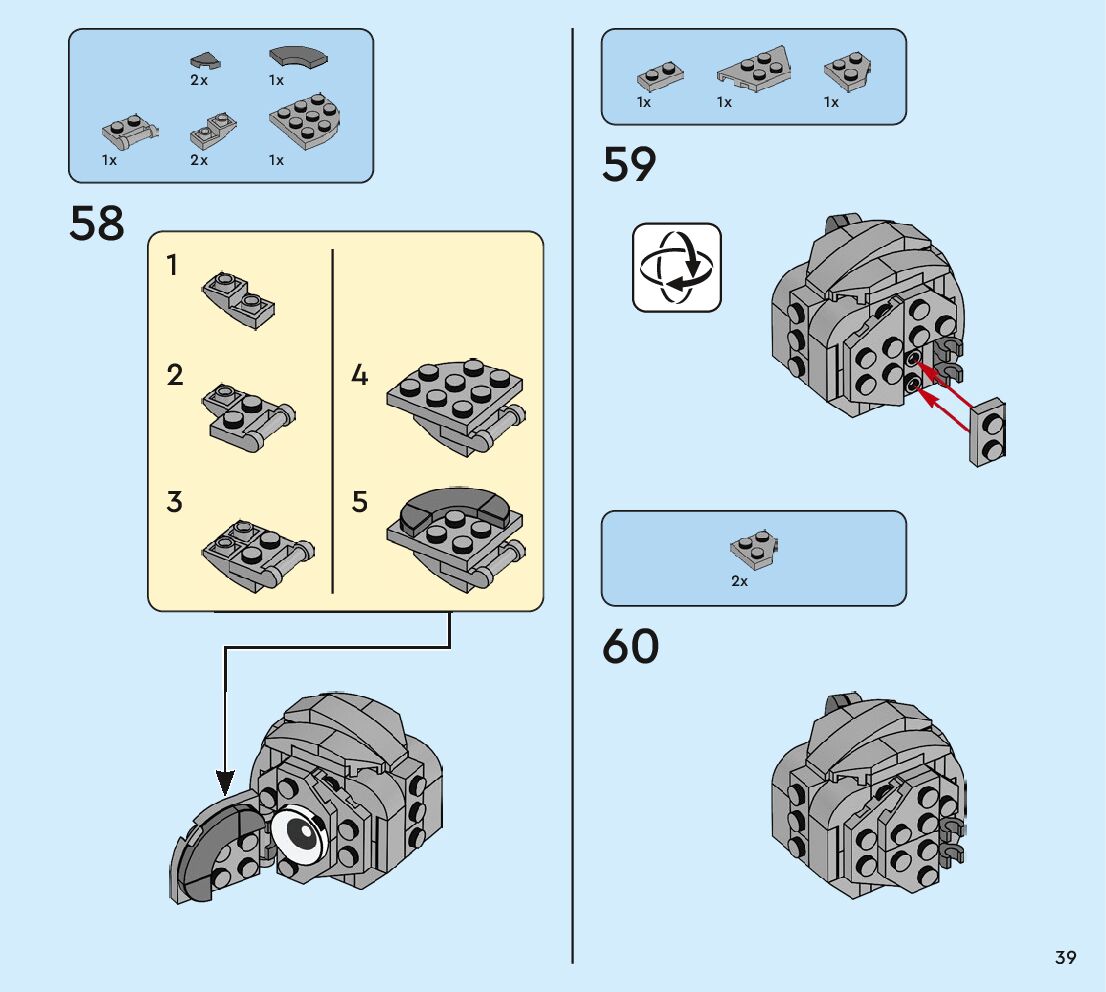 2x
1x
1x
2x
1x

58

1
2
3
4
5

1x
1x
1x

59

2x

60

39