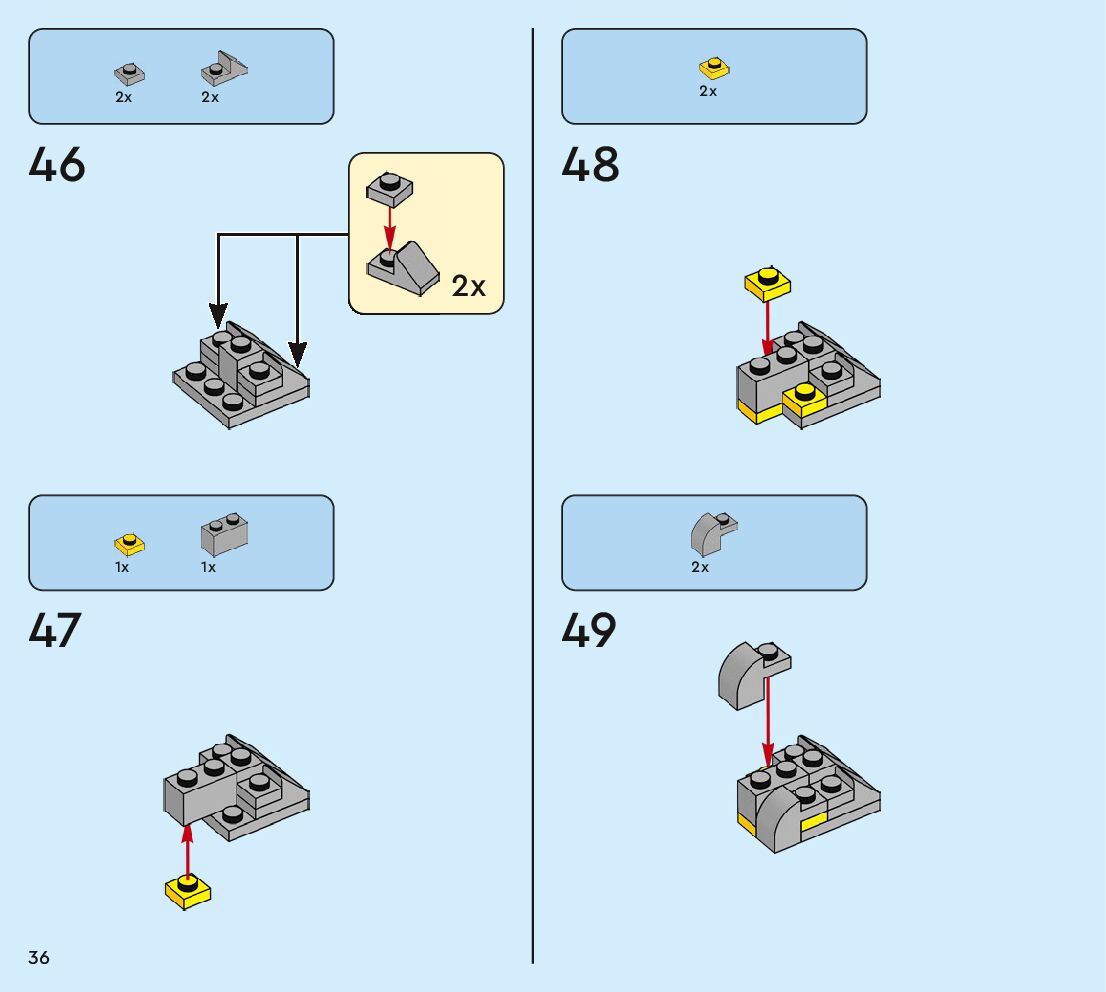 2x 2x

46

2x

1x 1x

47

36

2x

48

2x

49