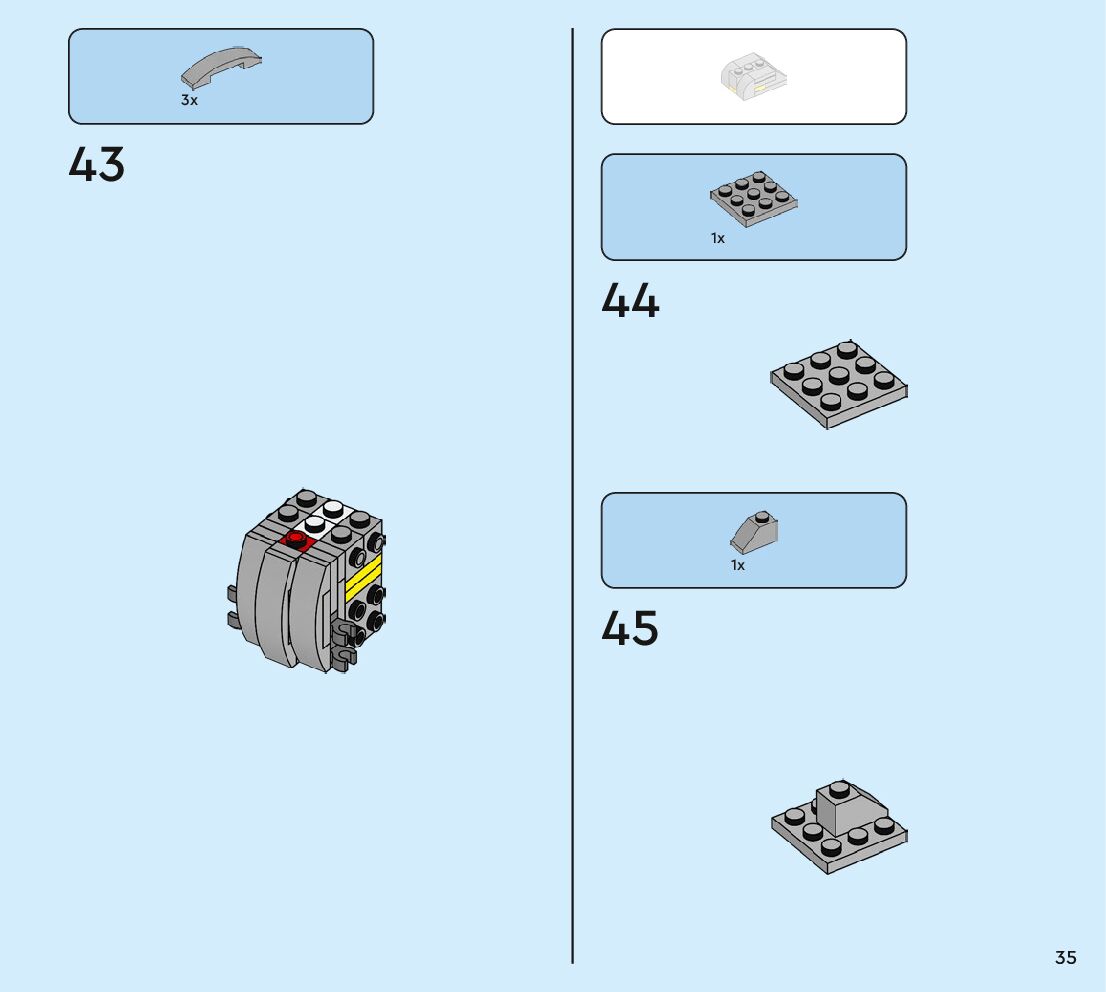 3x

43

1x

44

1x

45

35