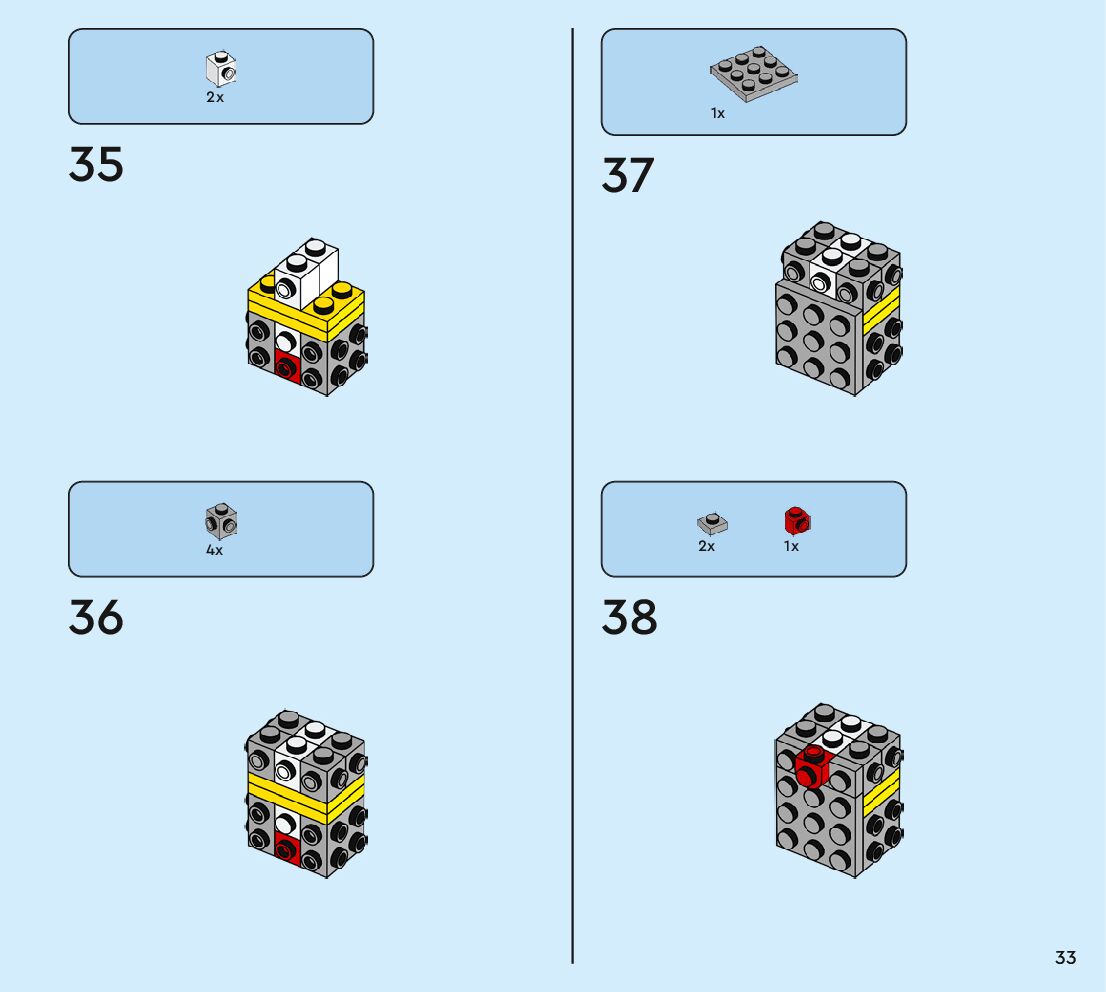 2x

35

4x

36

1x

37

2x 1x

38

33