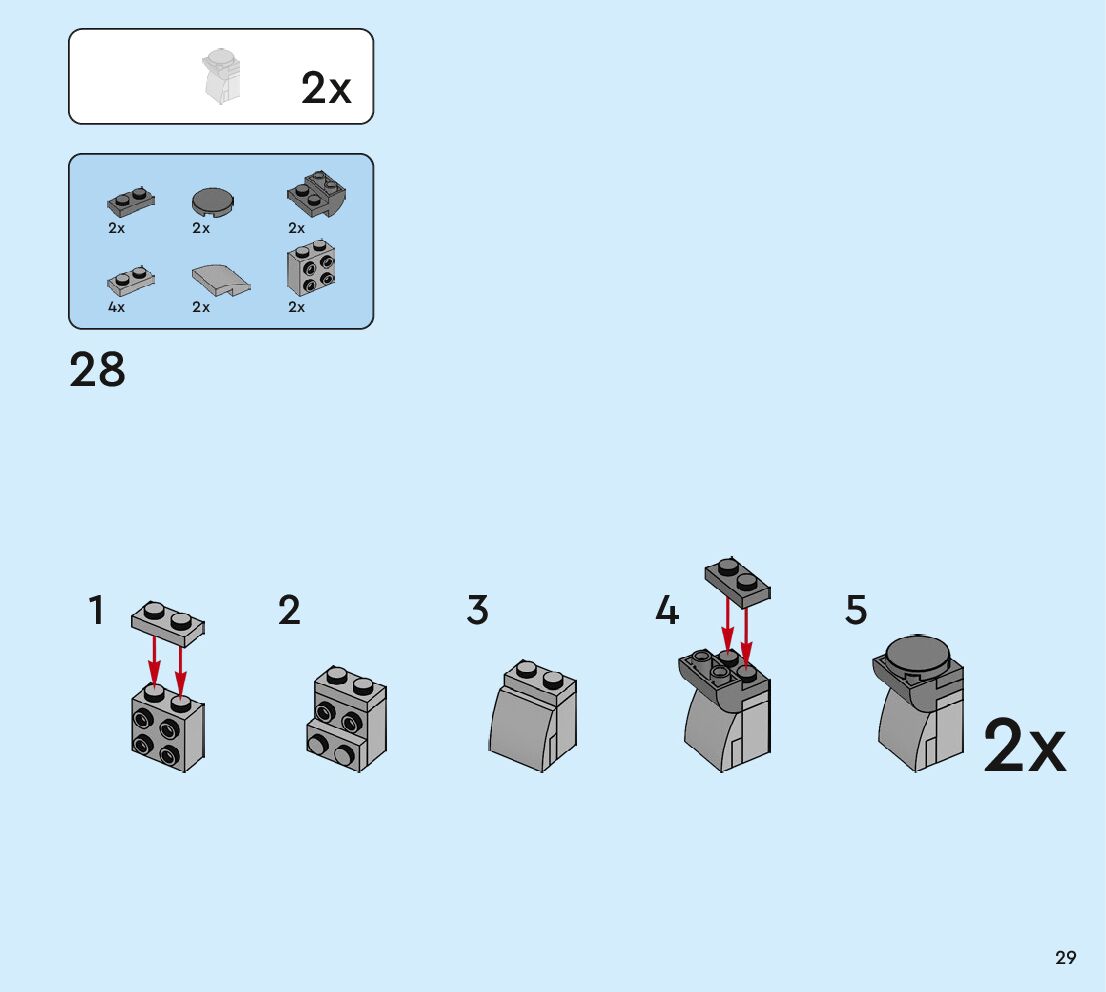 2x

2x
2x
2x
4x
2x
2x

28

1
2
3
4
5
2x

29