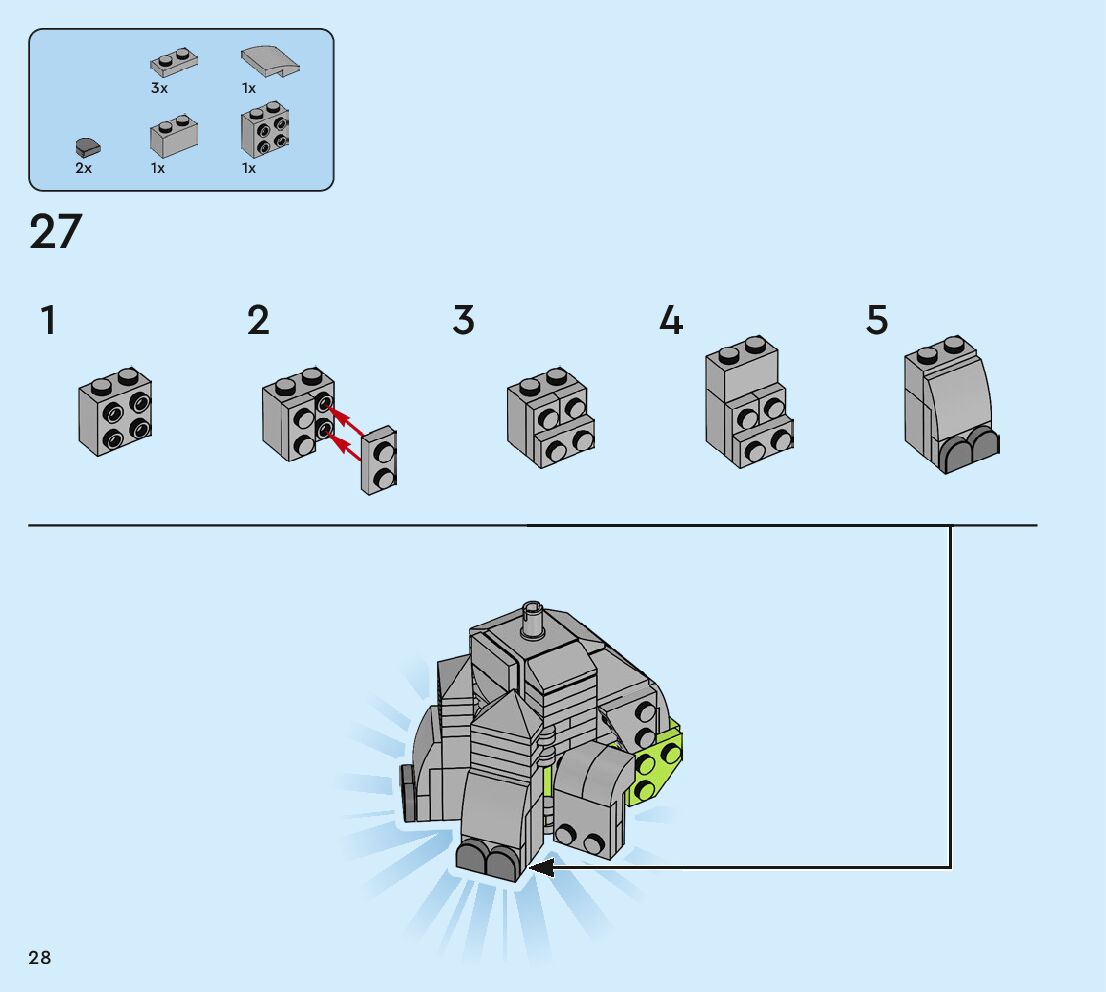 3x
1x
2x
1x
1x

27

1
2
3
4
5

28