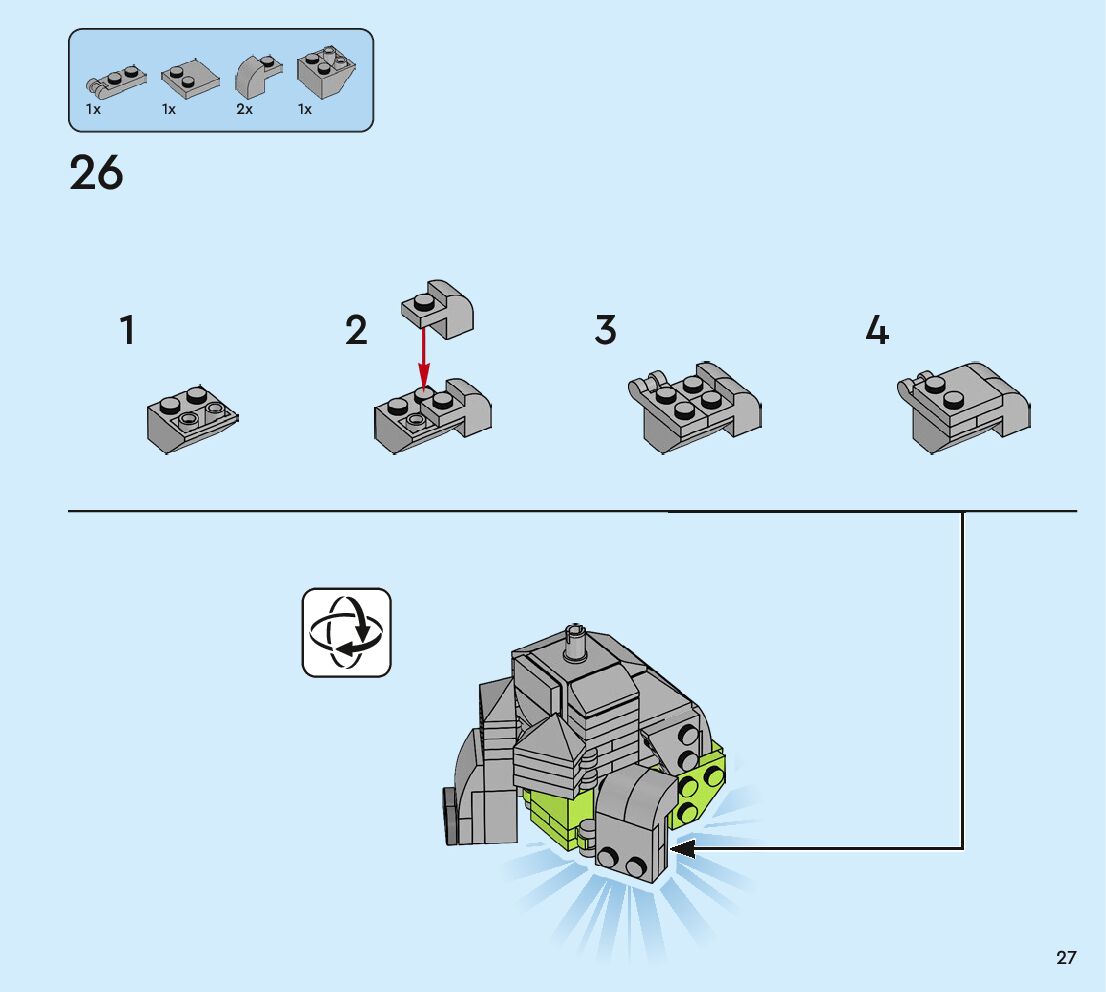 1x 1x 2x 1x

26

1

2

3

4

27