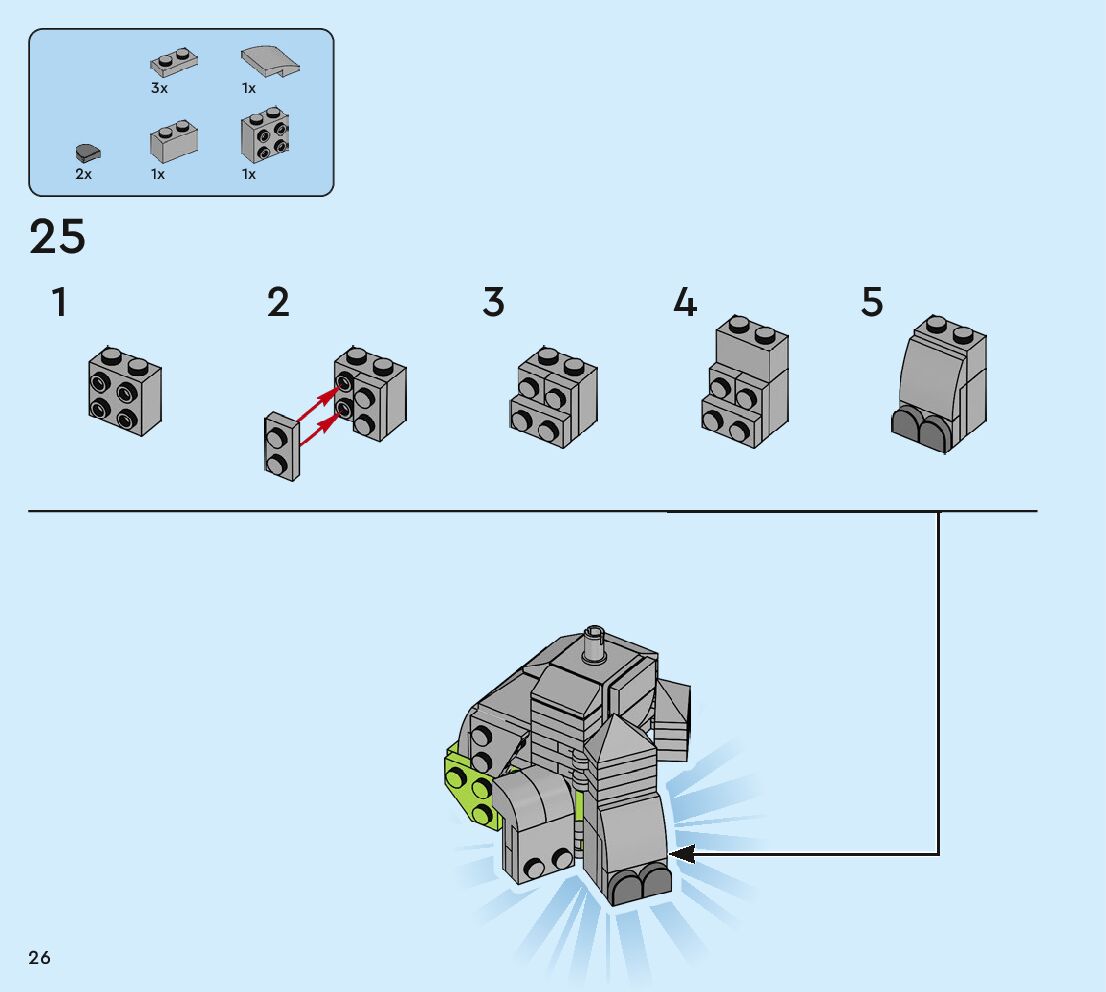 3x
1x
2x
1x
1x

25

1

2

3

4

5

26