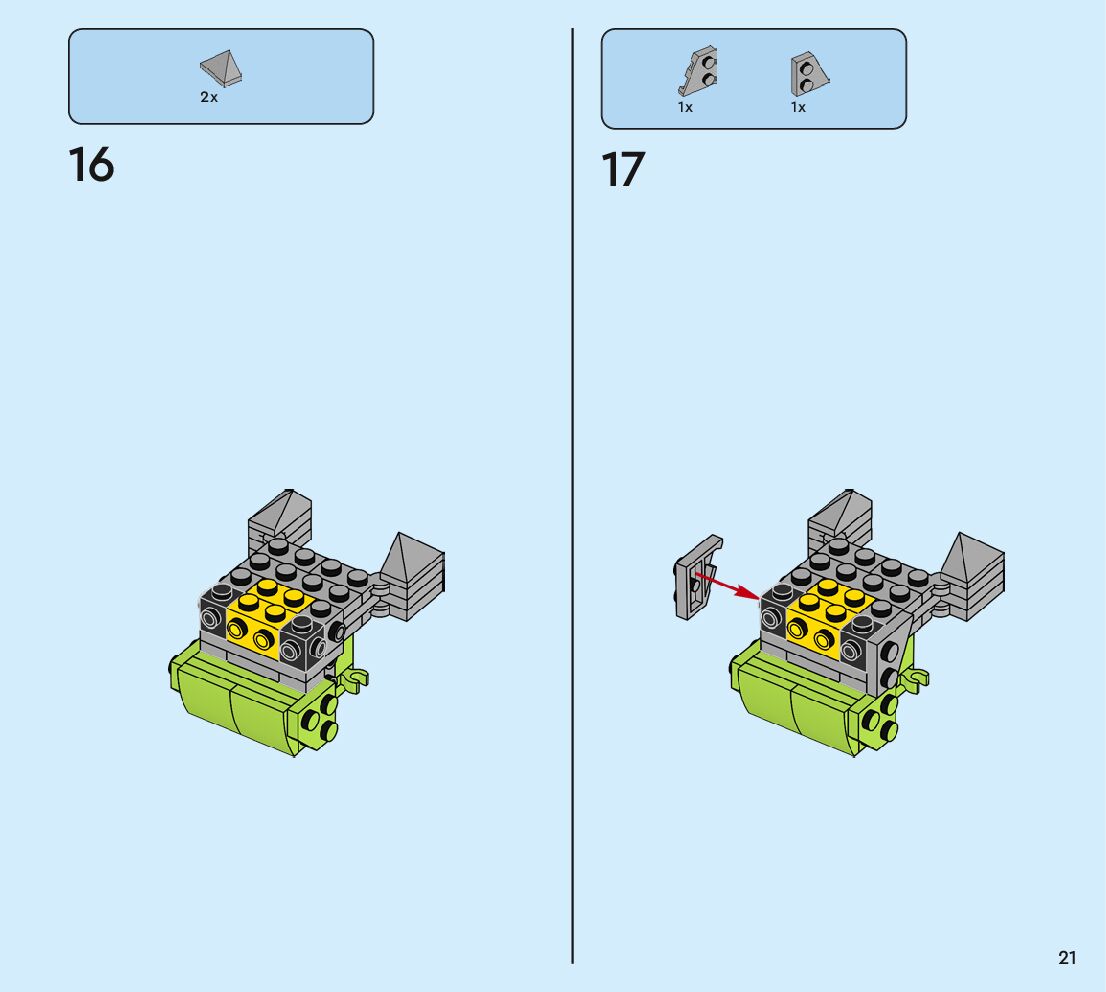 2x

16

1x 1x

17

21