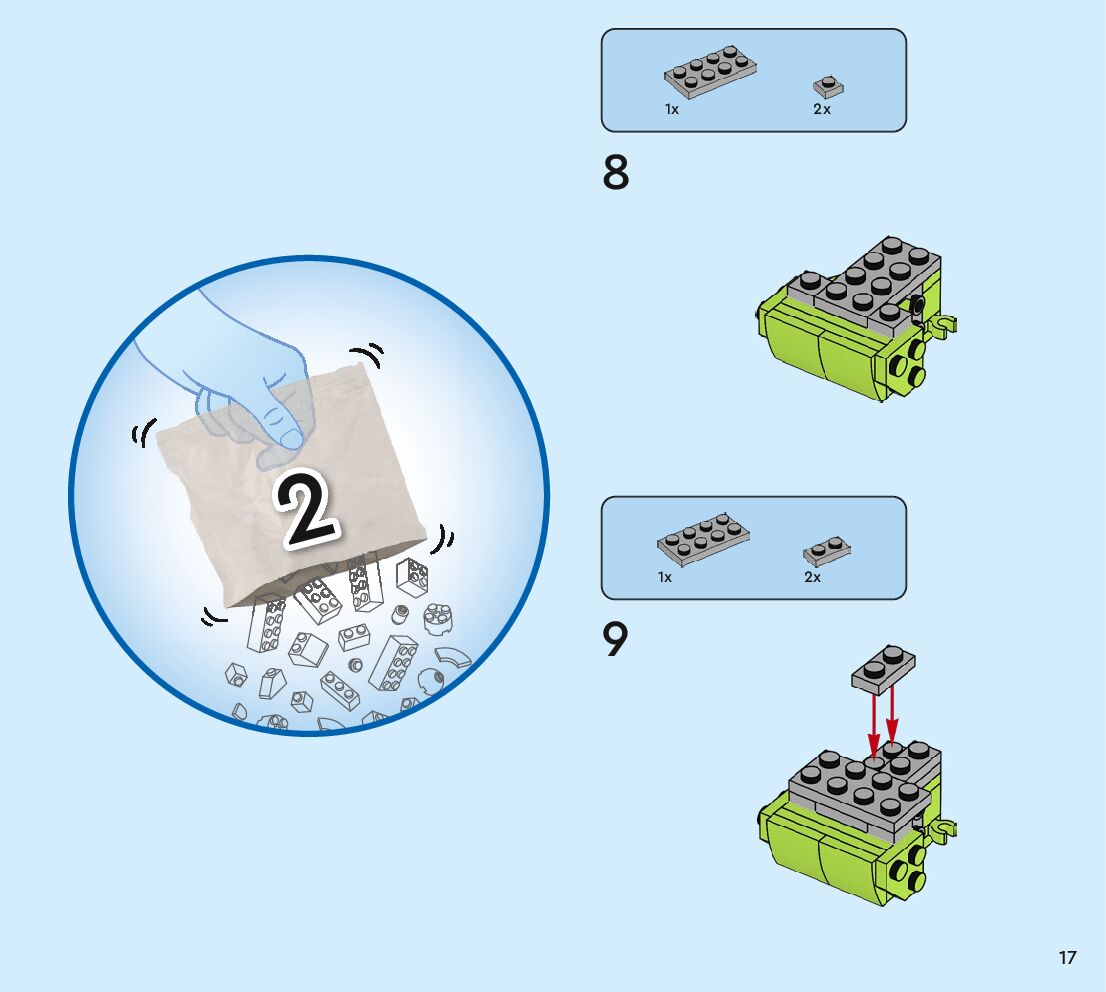 2

1x

2x

8

1x

2x

9

17