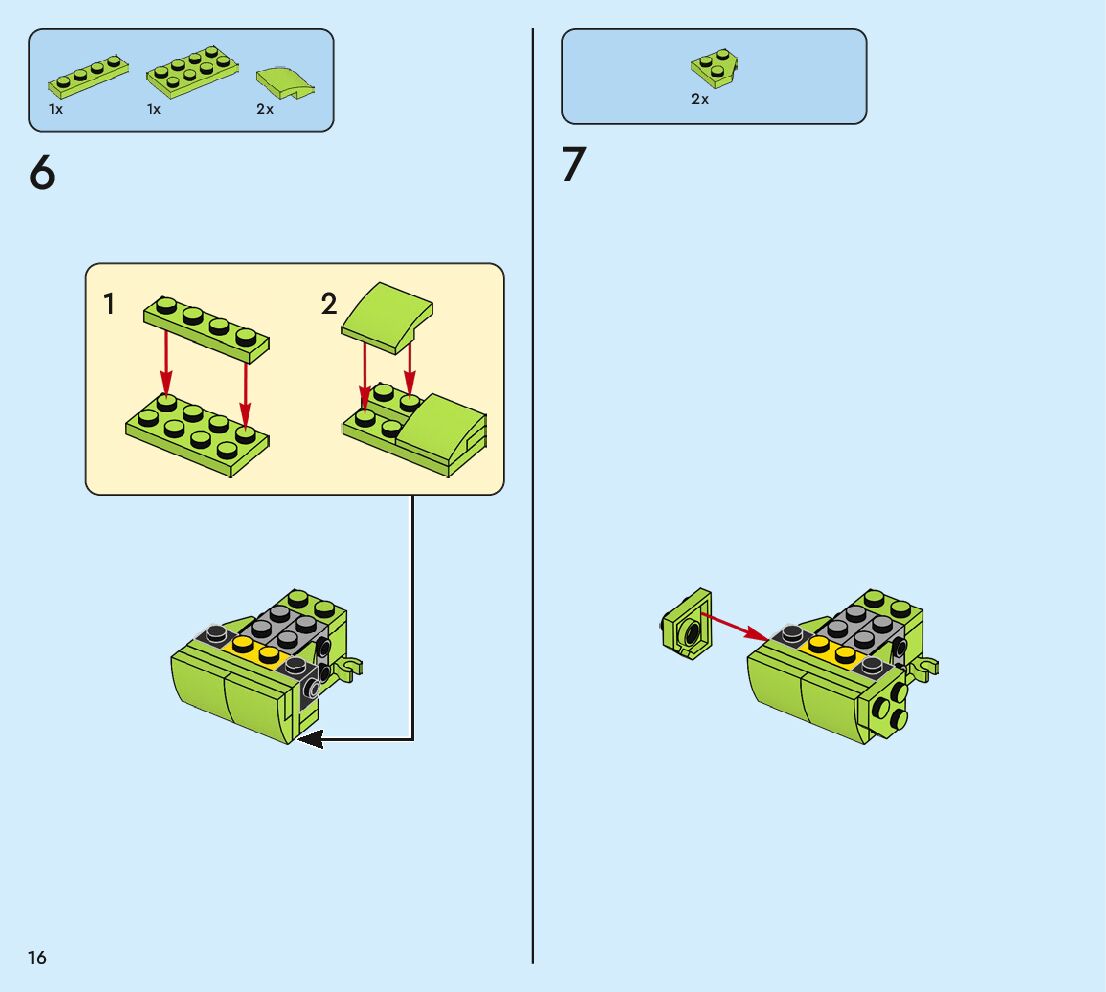 1x 1x 2x

6

1

2

2x

7

16