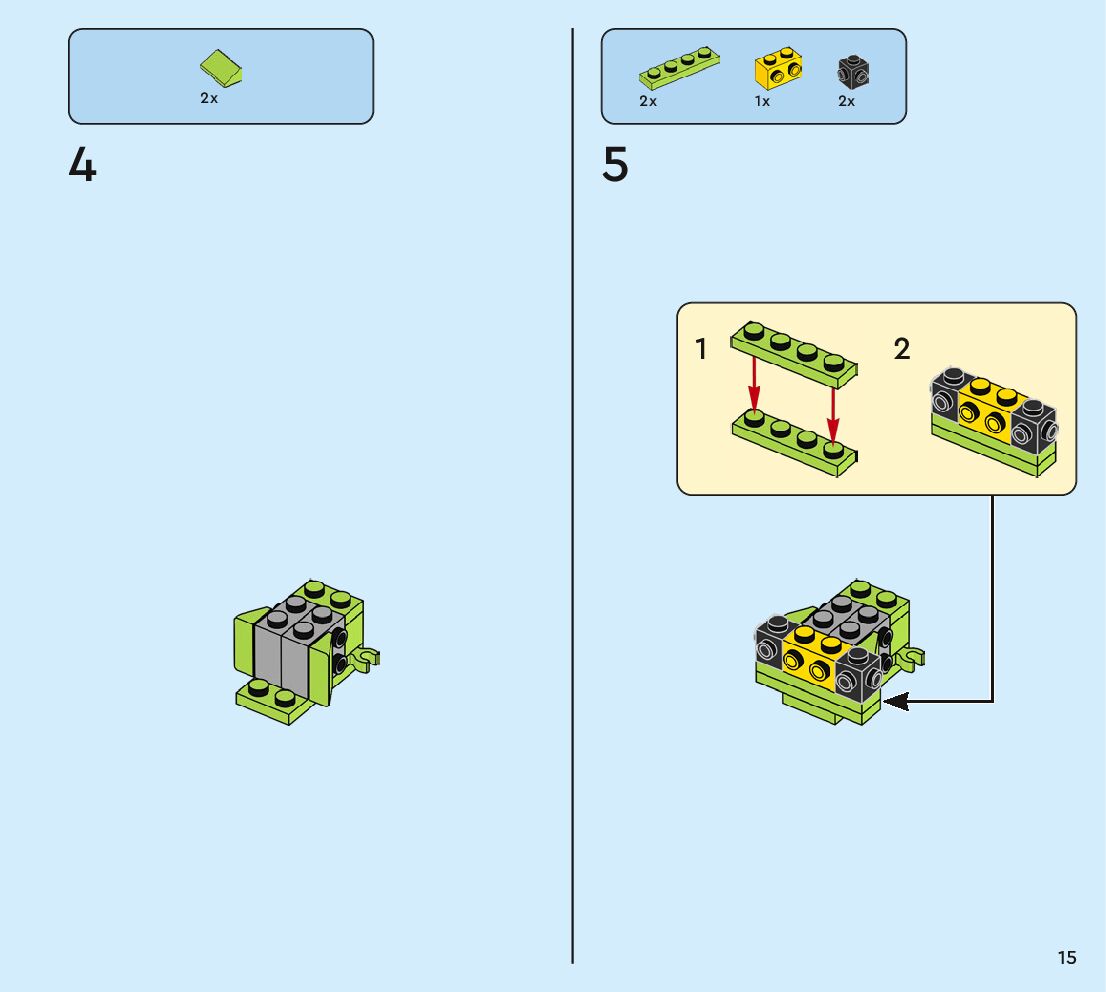 2x

4

2x 1x 2x

5

1

2

15