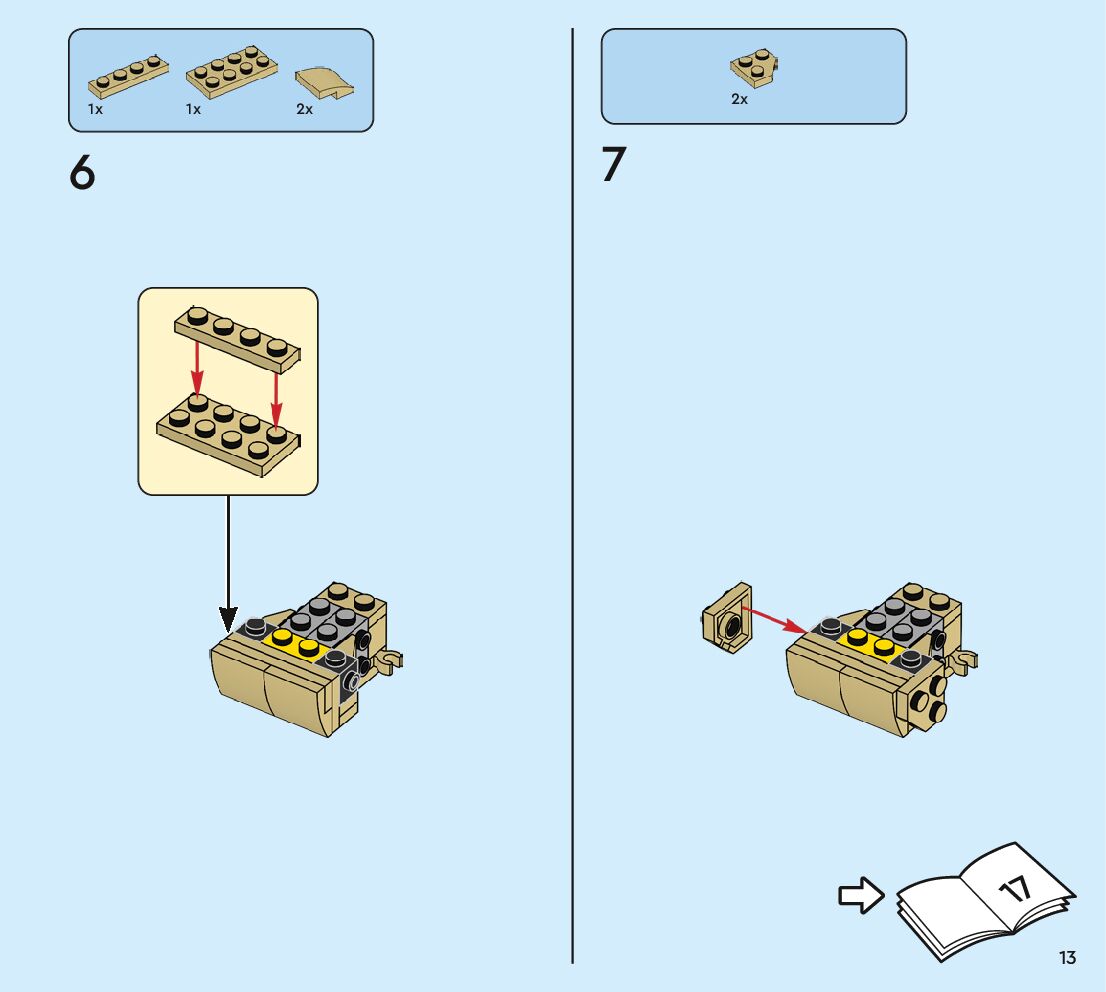 1x 1x 2x

6

2x

7

17

13