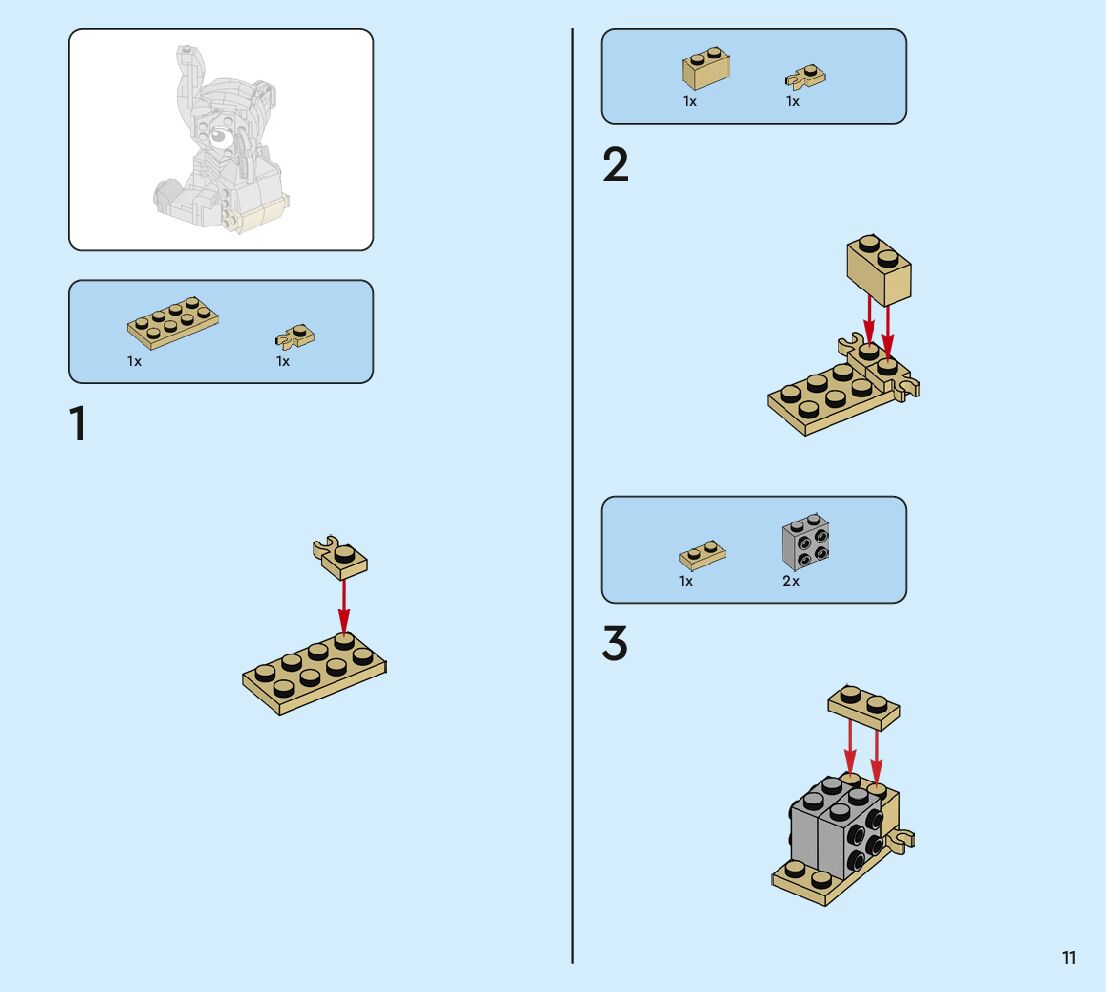 1x 1x

1

1x 1x

2

1x 2x

3

11