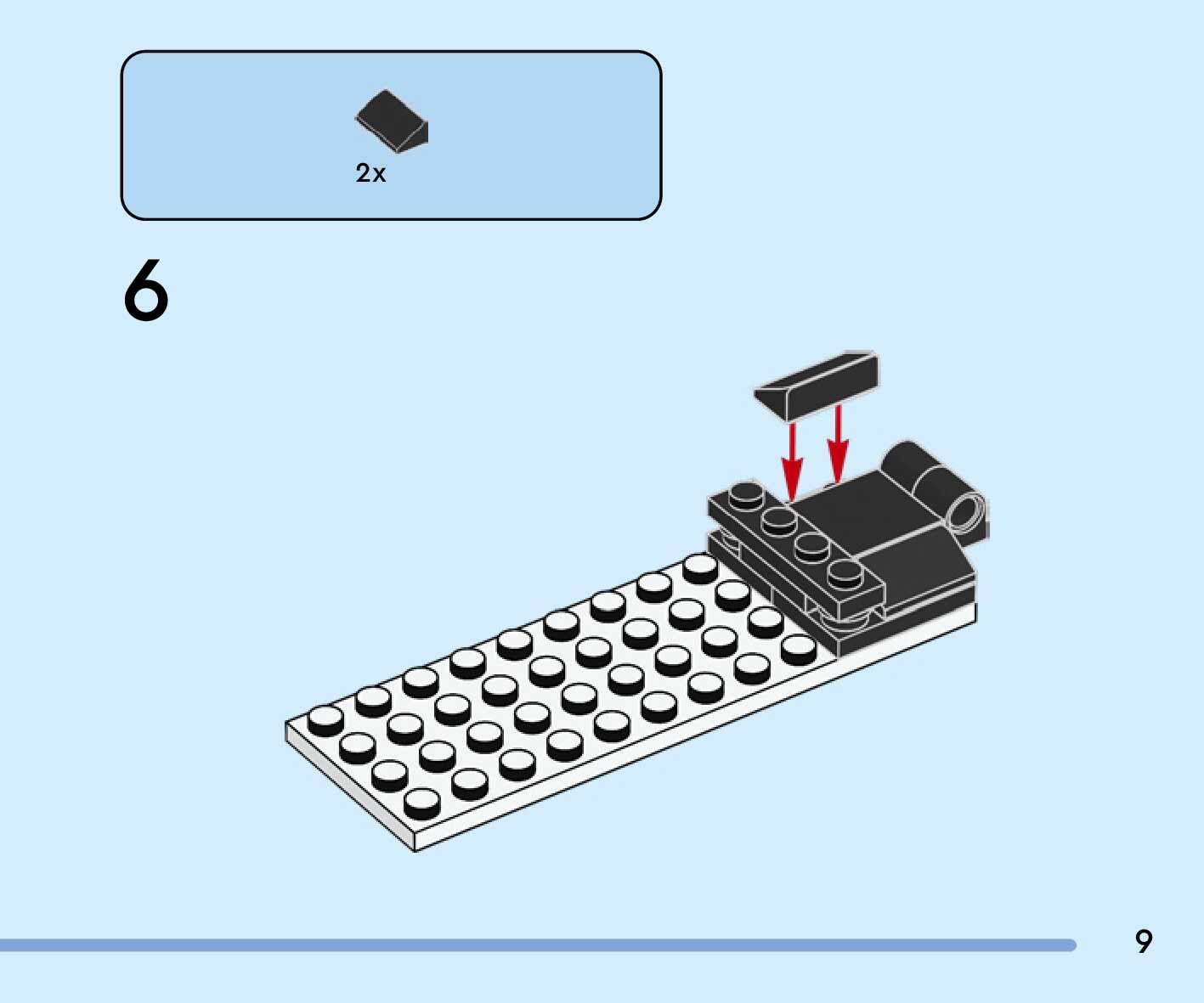 2x

6

9