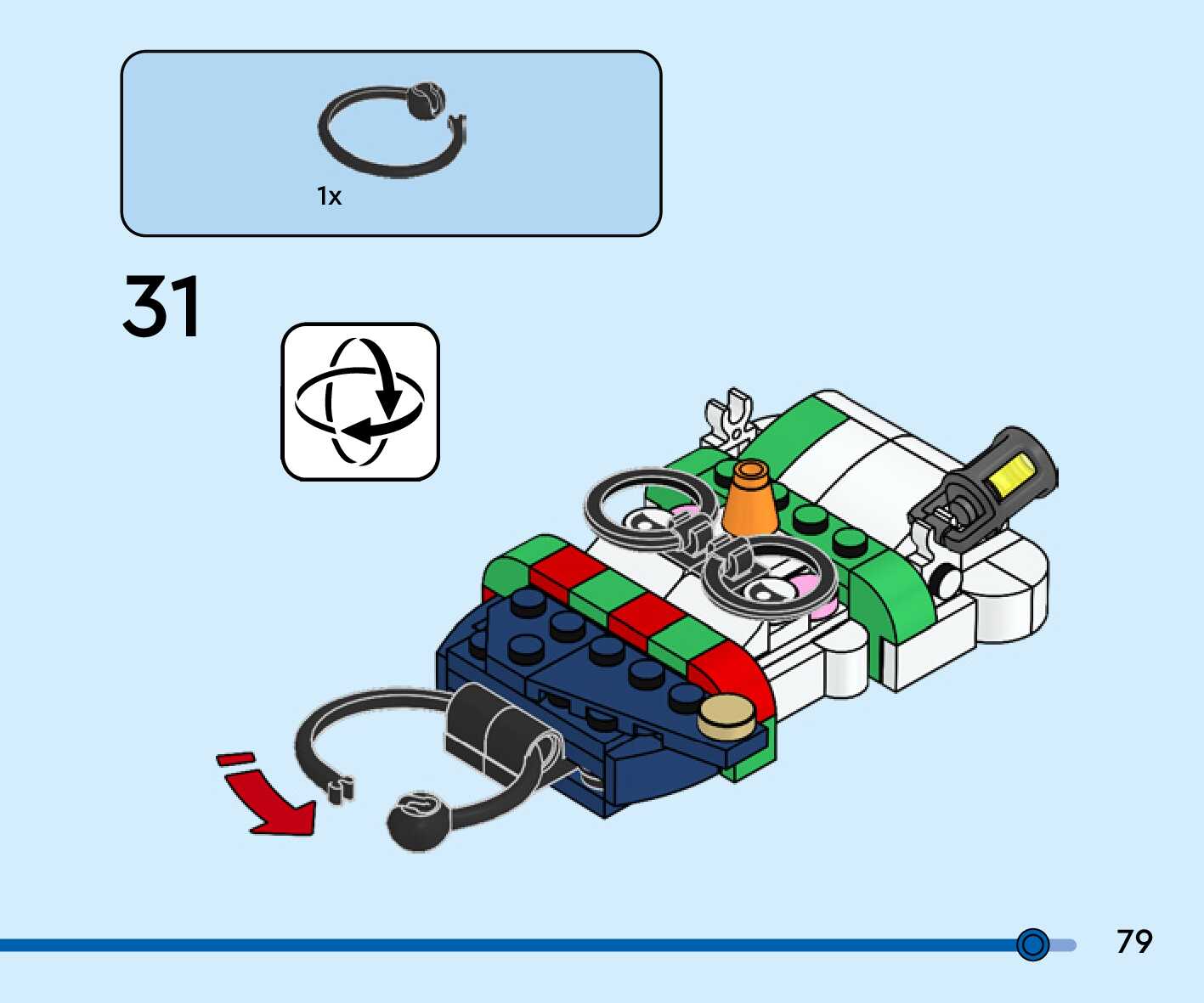 1x

31

79