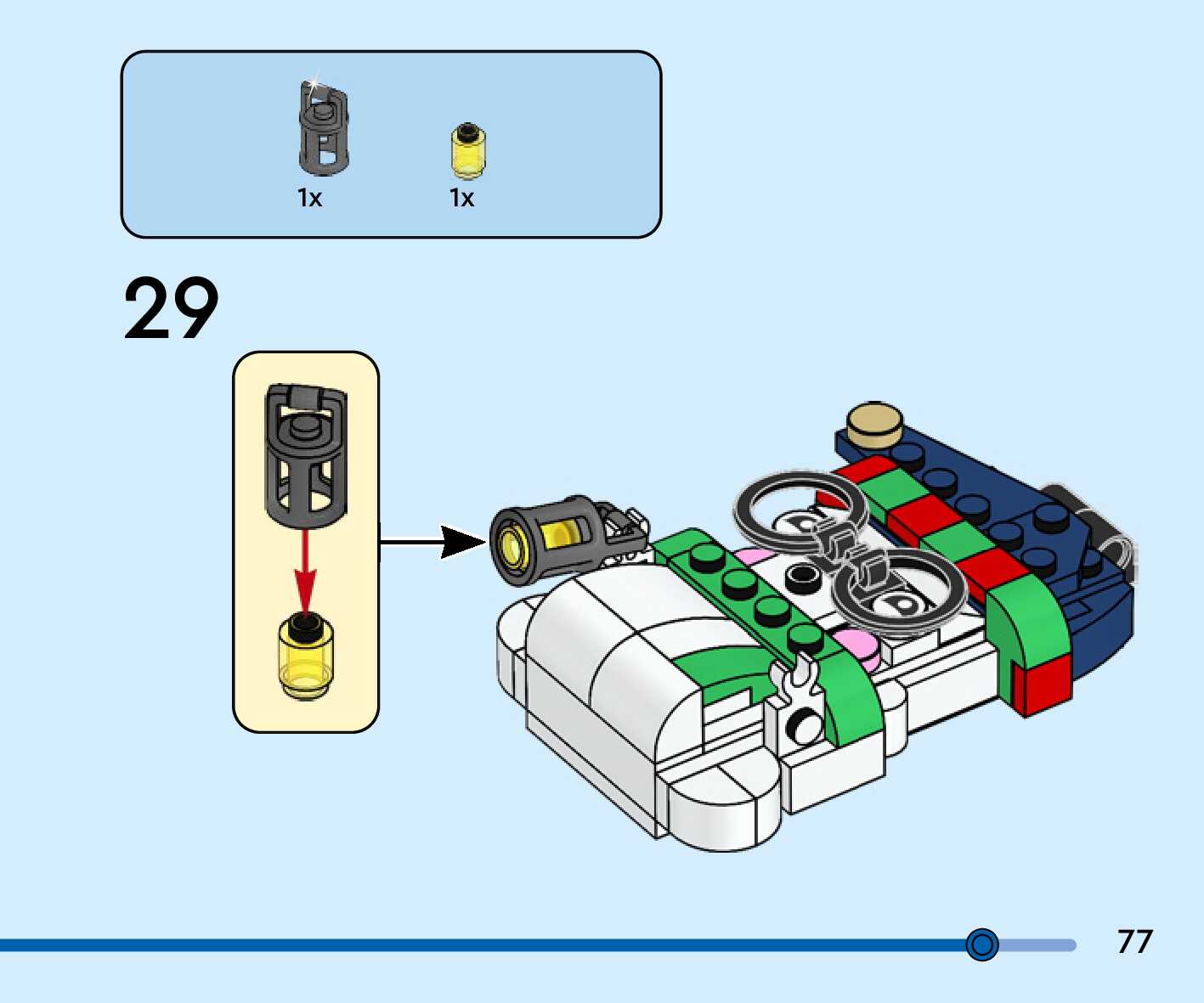 1x
1x

29

77