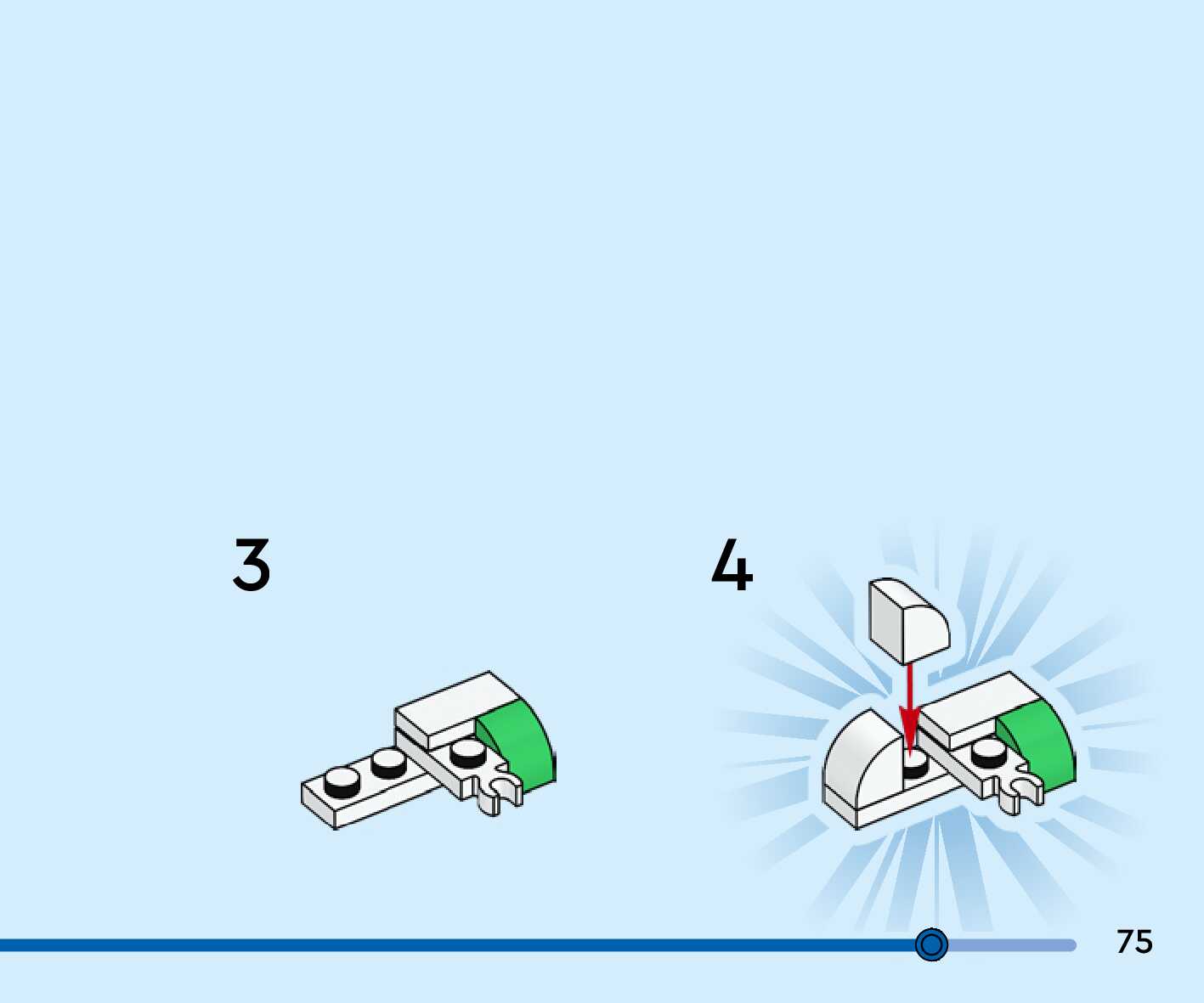 3

4

75