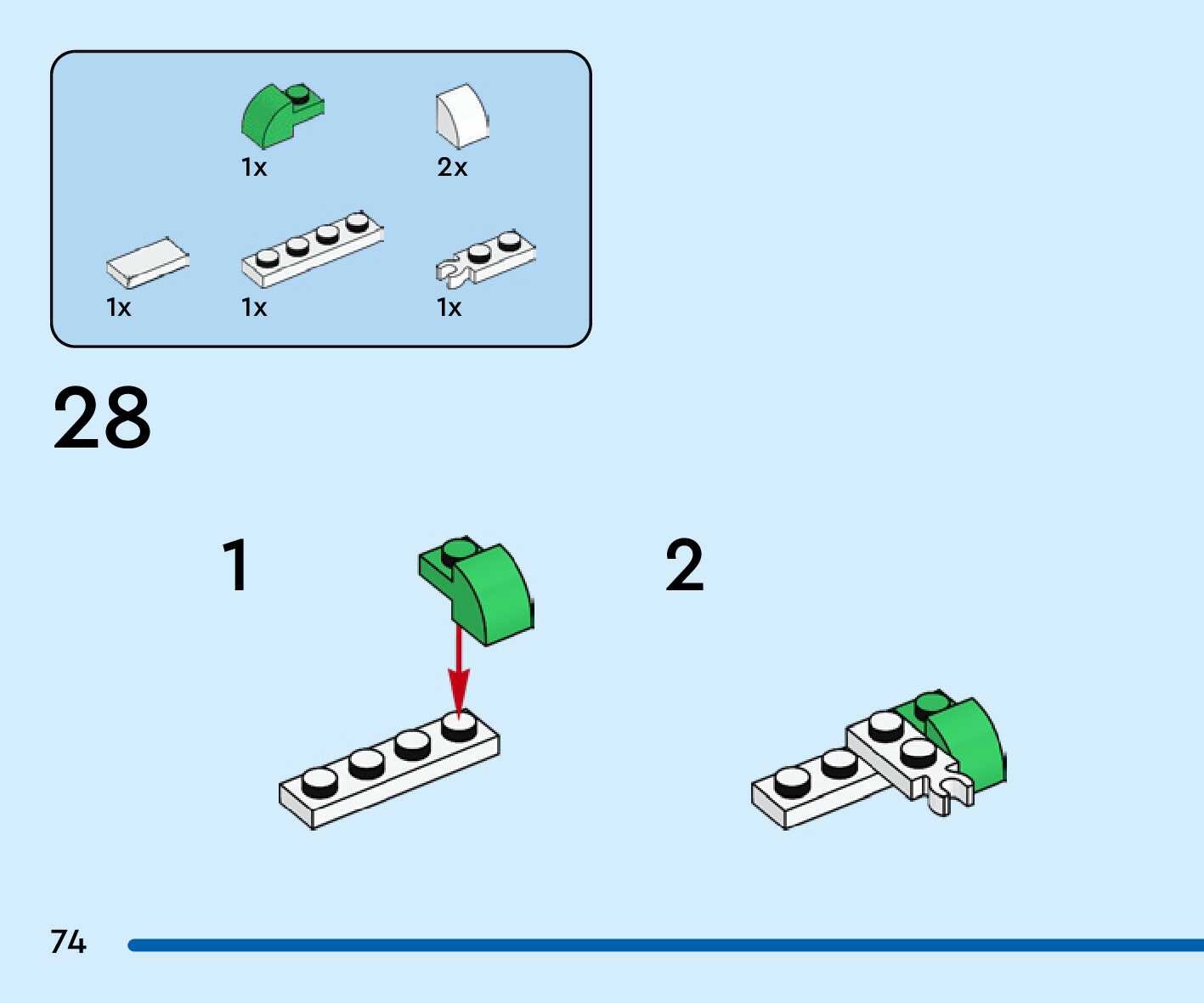 1x

2x

1x

1x

1x

28

1

2

74