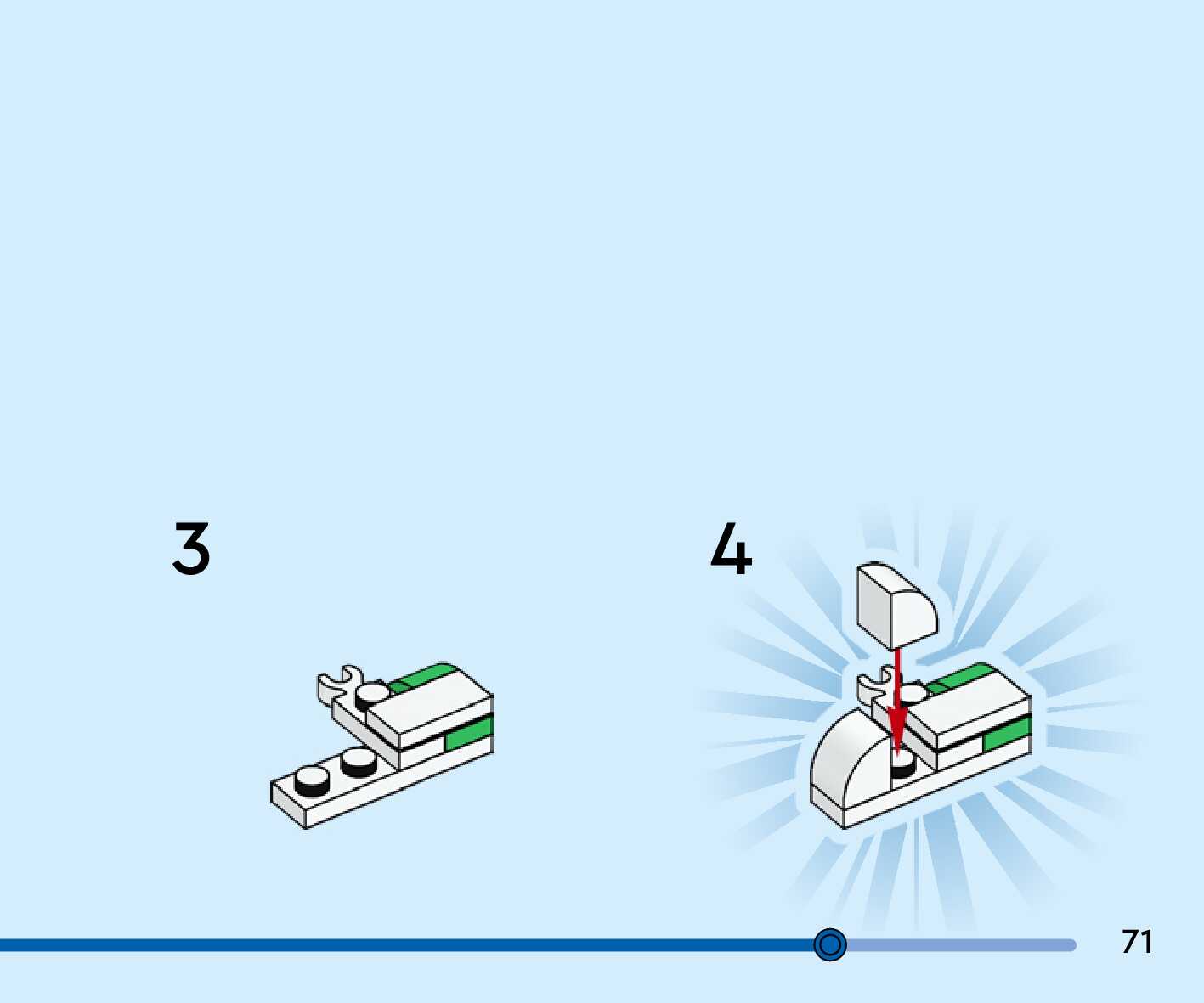 3

4

71