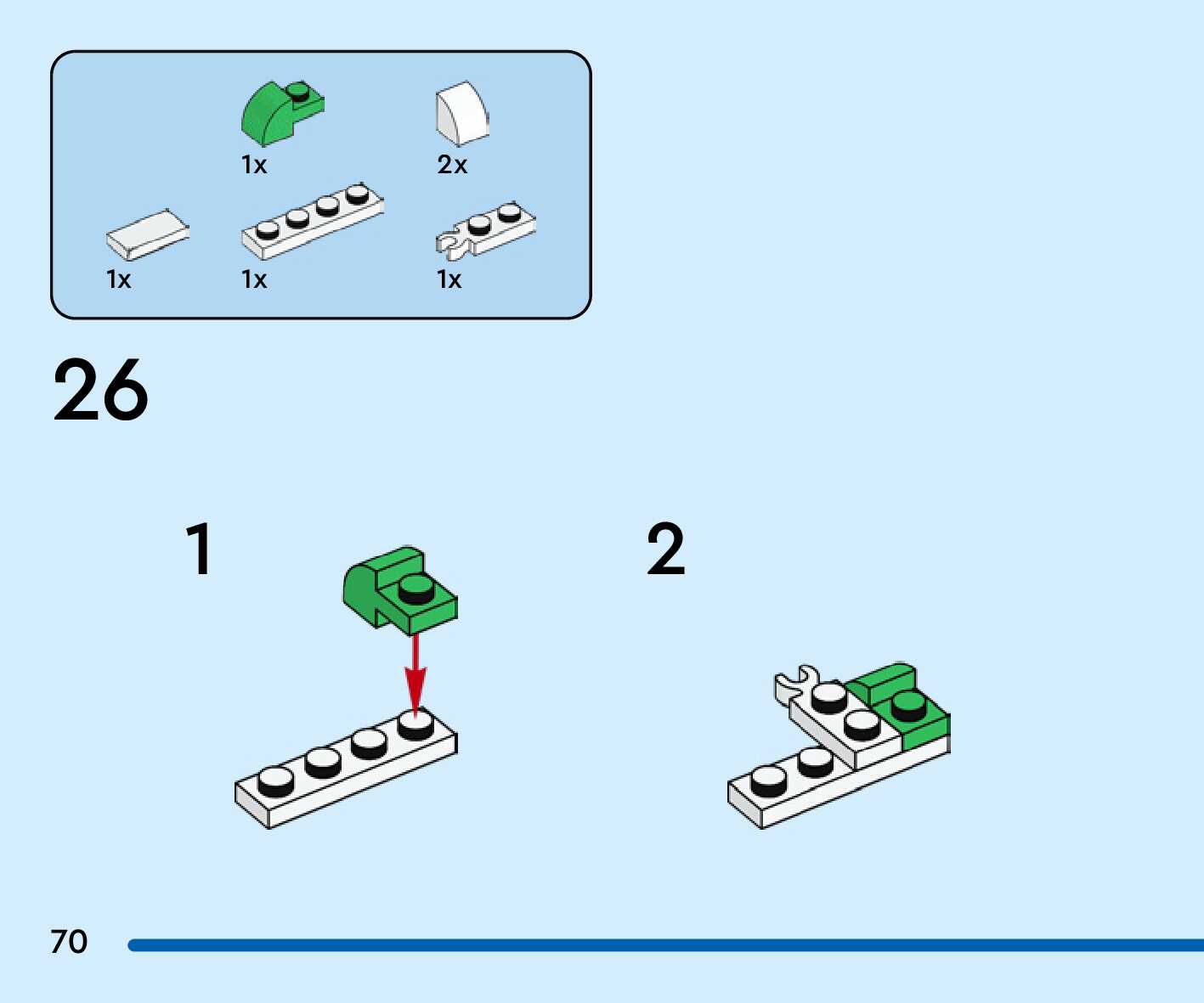 1x

2x

1x

1x

1x

26

1

2

70