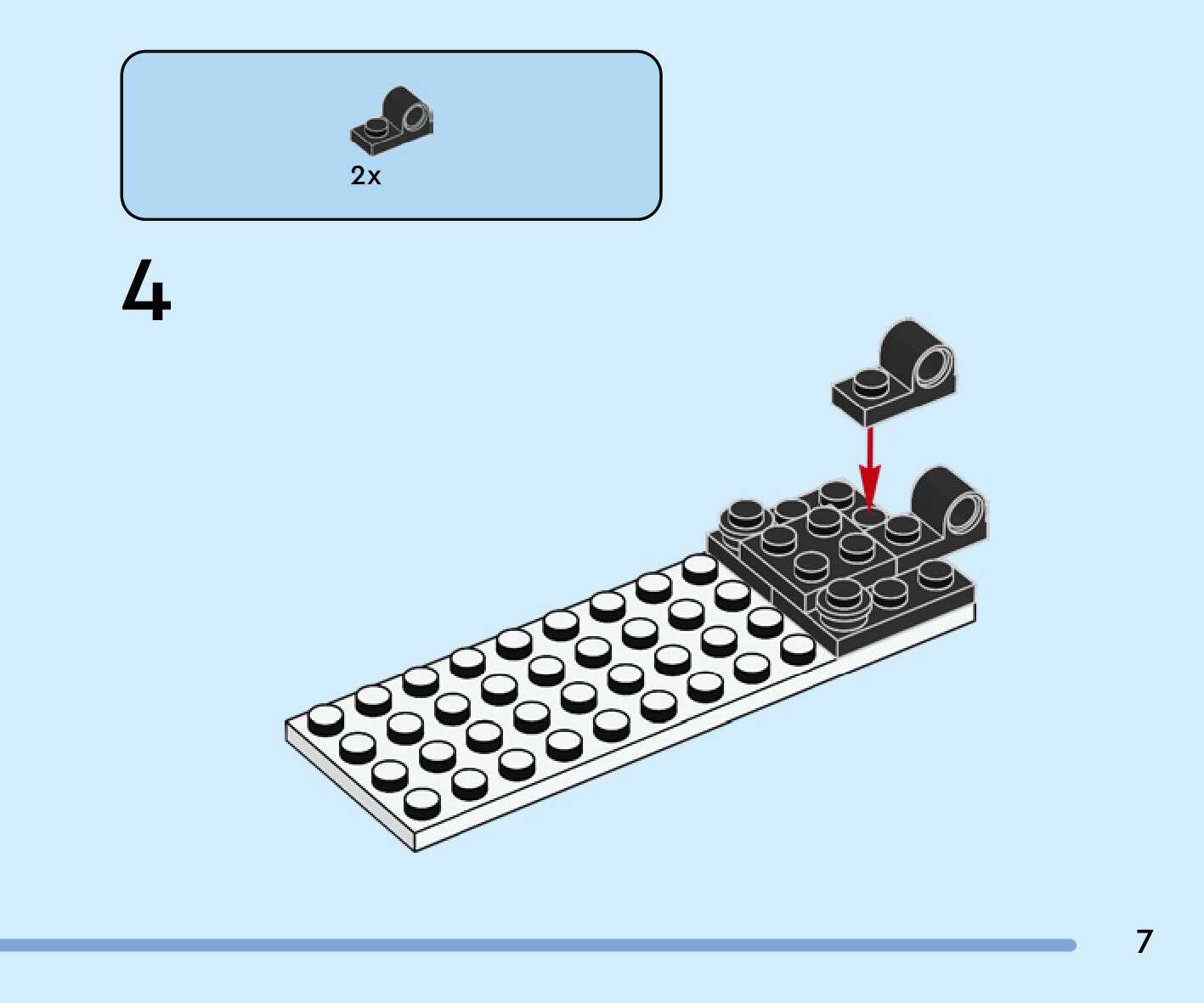 2x

4

7