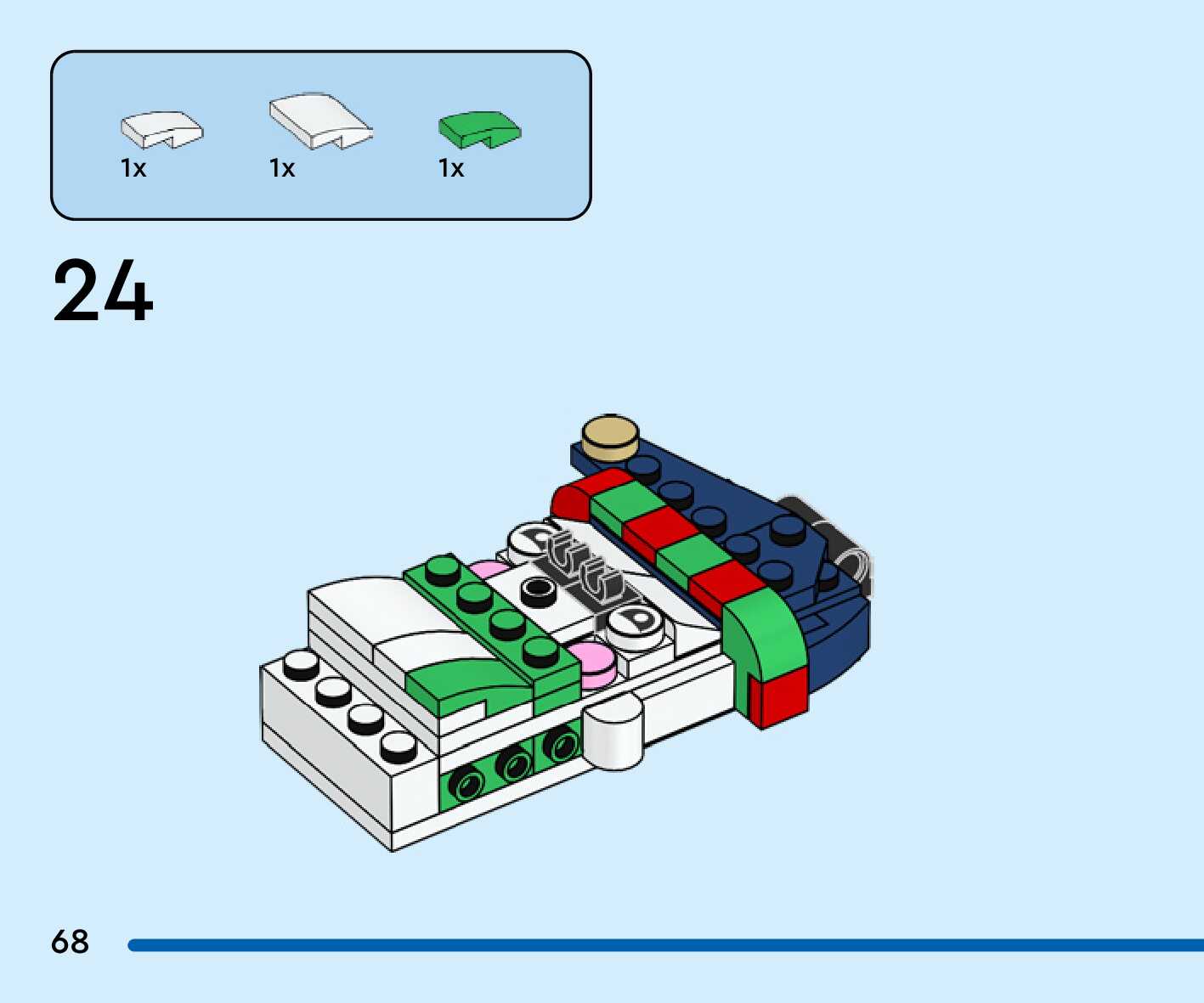 1x 1x 1x

24

68