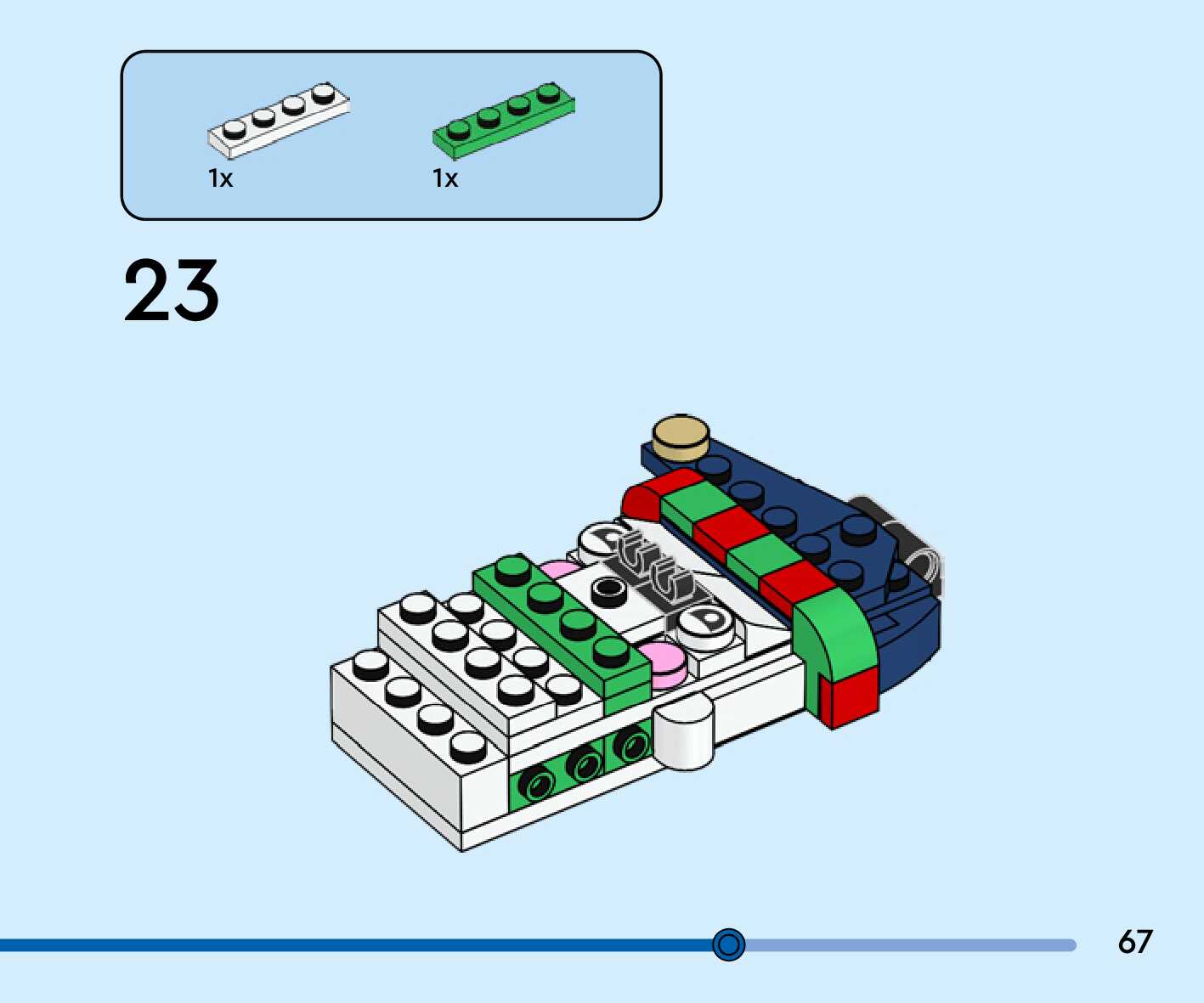 1x
1x

23

67