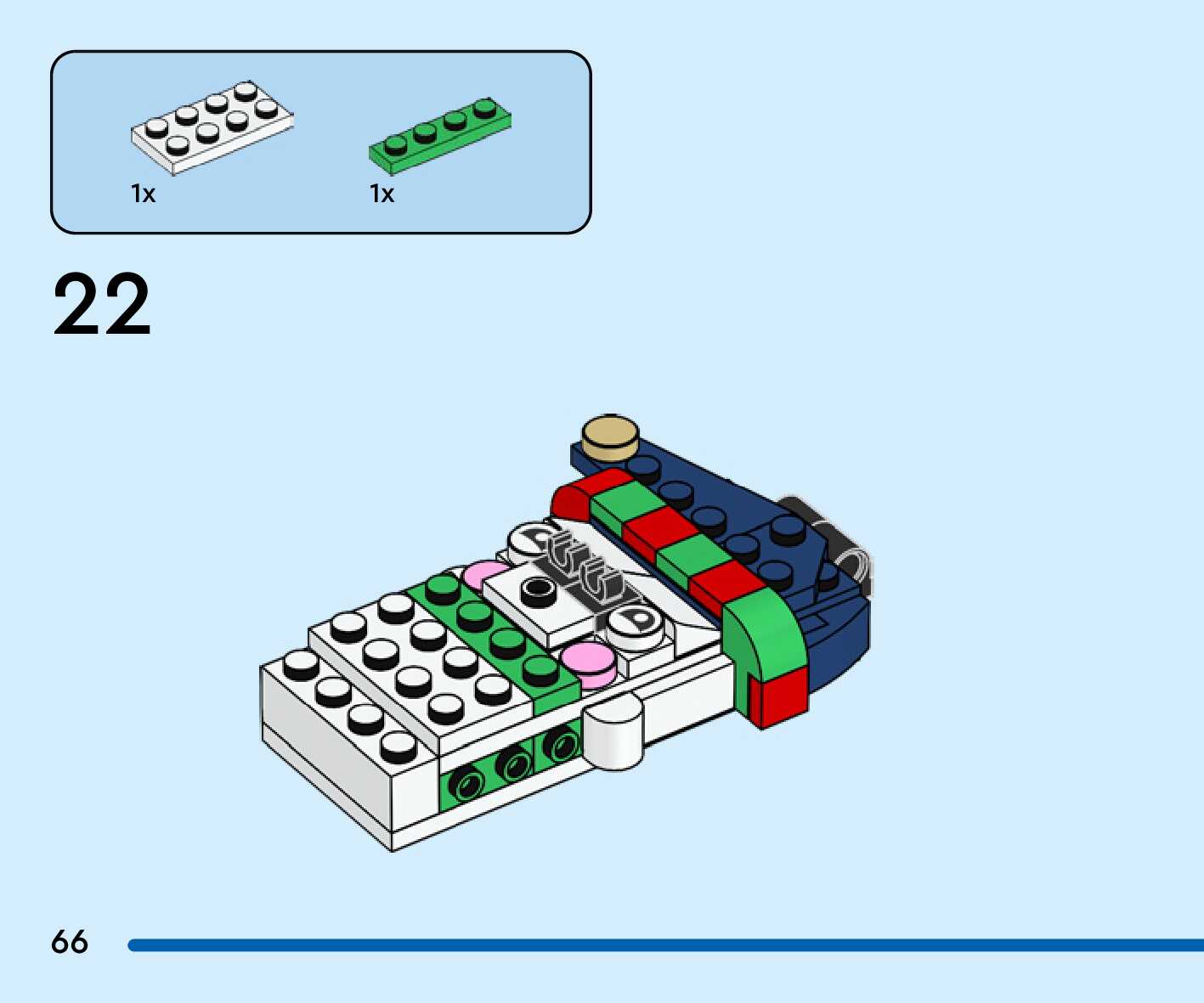 1x
1x

22

66