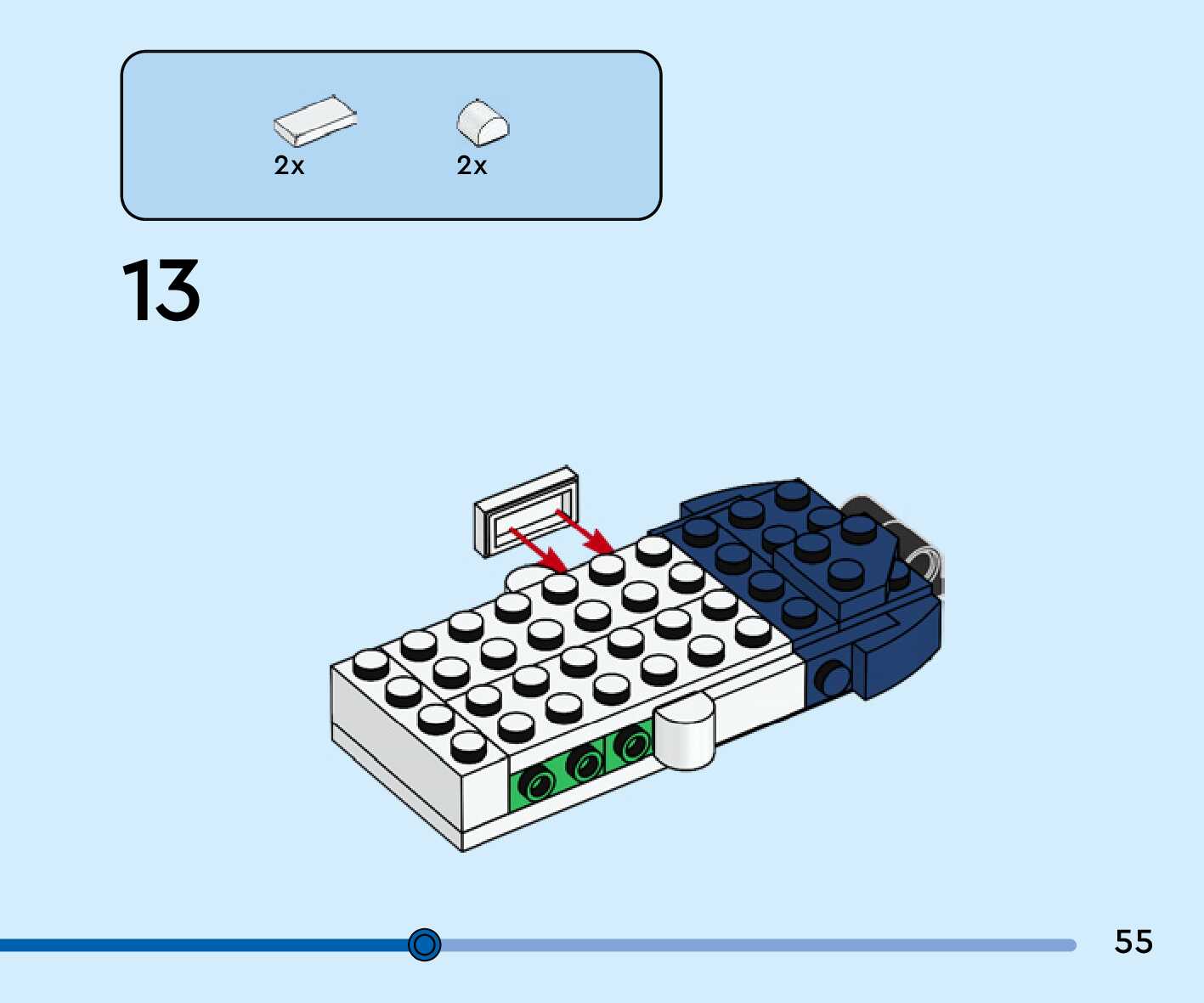 2x
2x

13

55