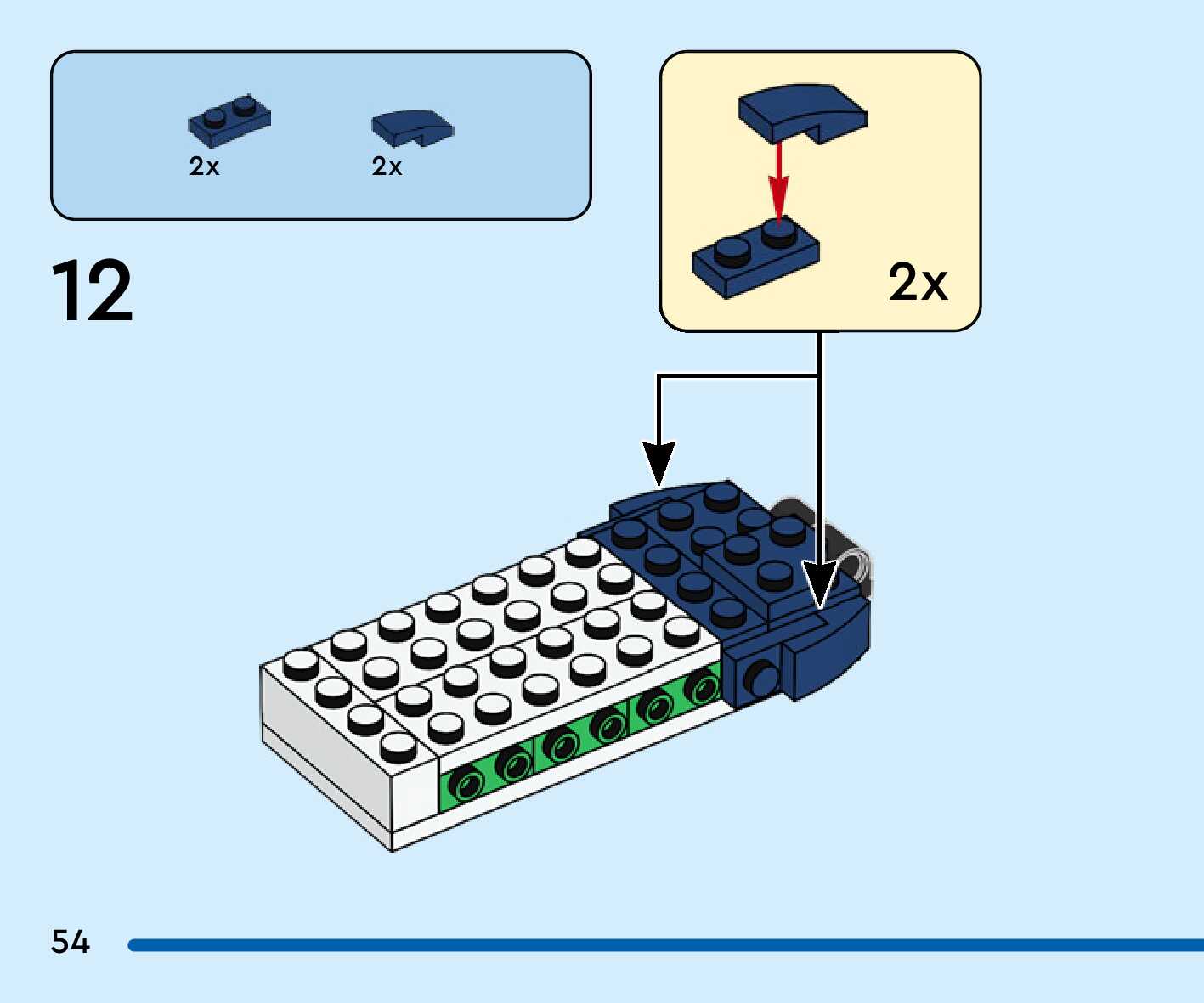 2x
2x

12

2x

54