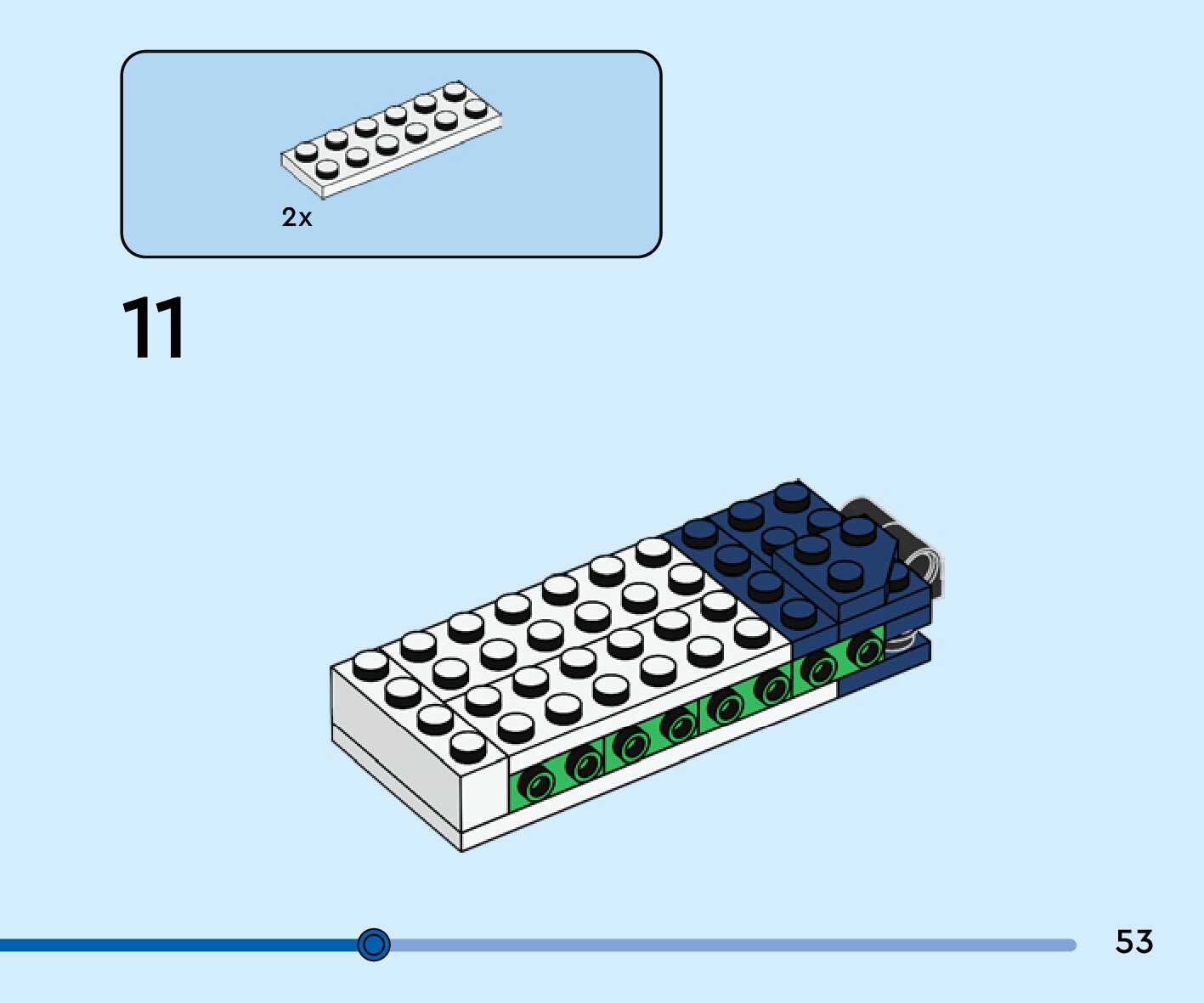 2x

11

53