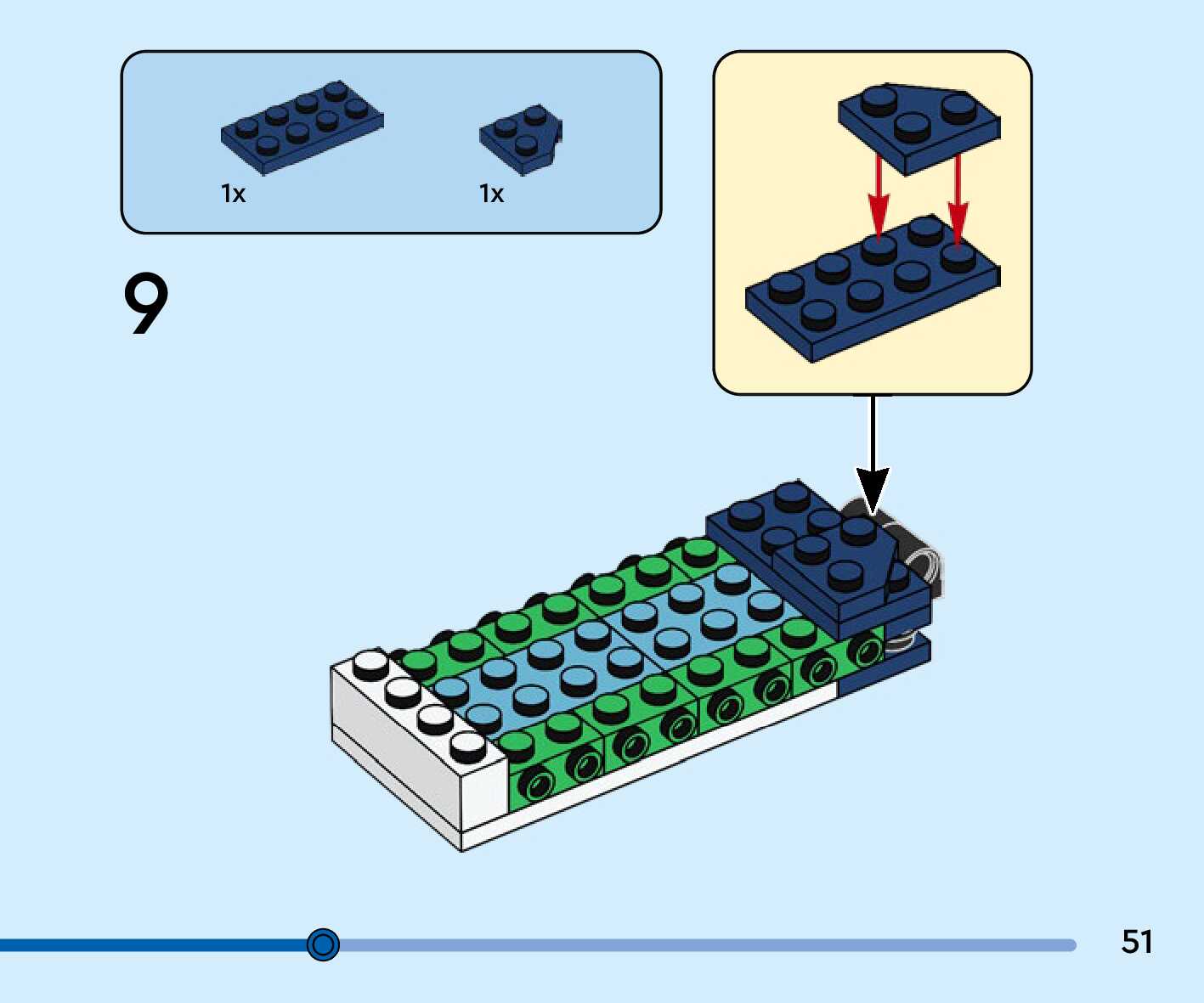 1x

1x

9

51