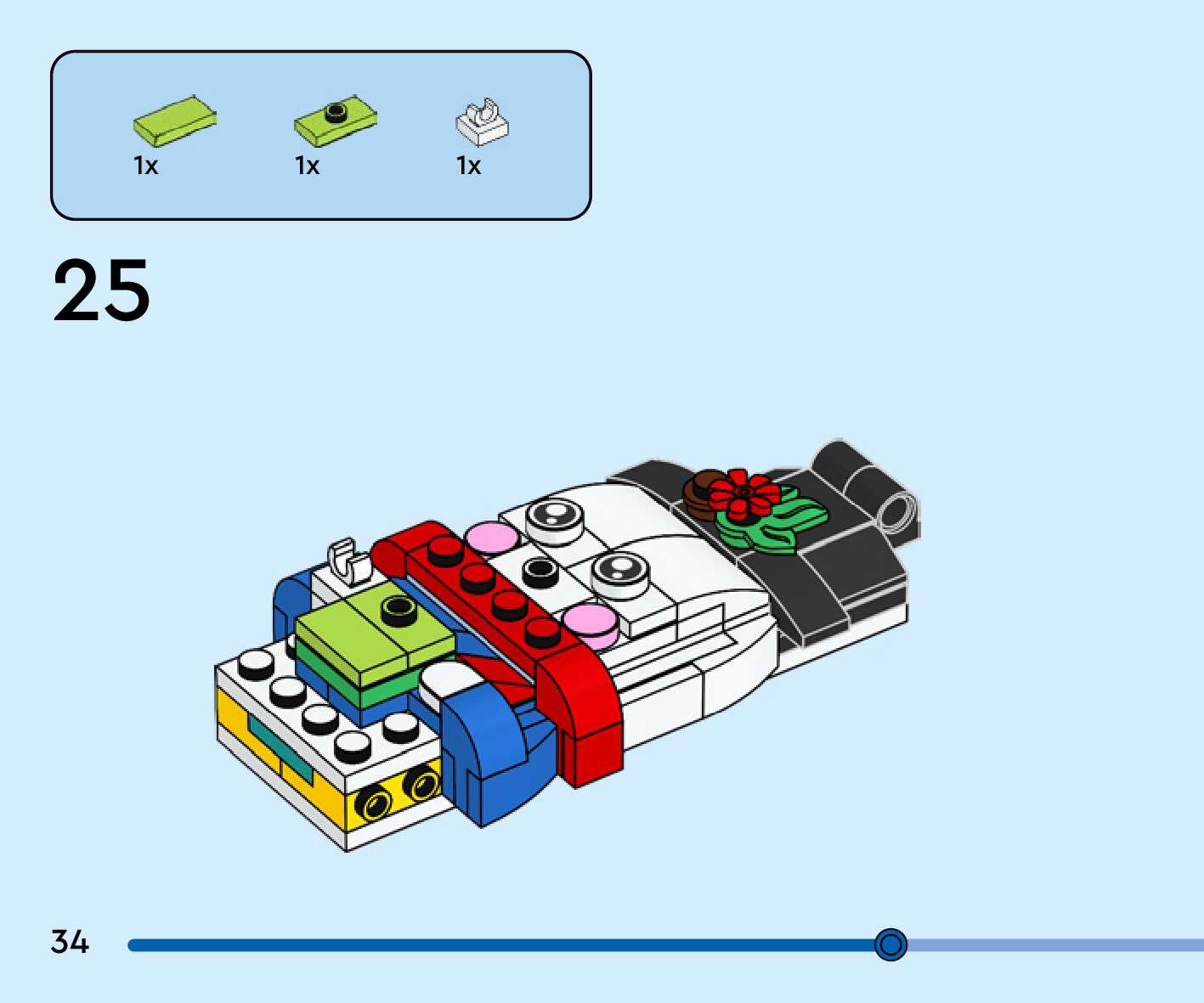 1x
1x
1x

25

34