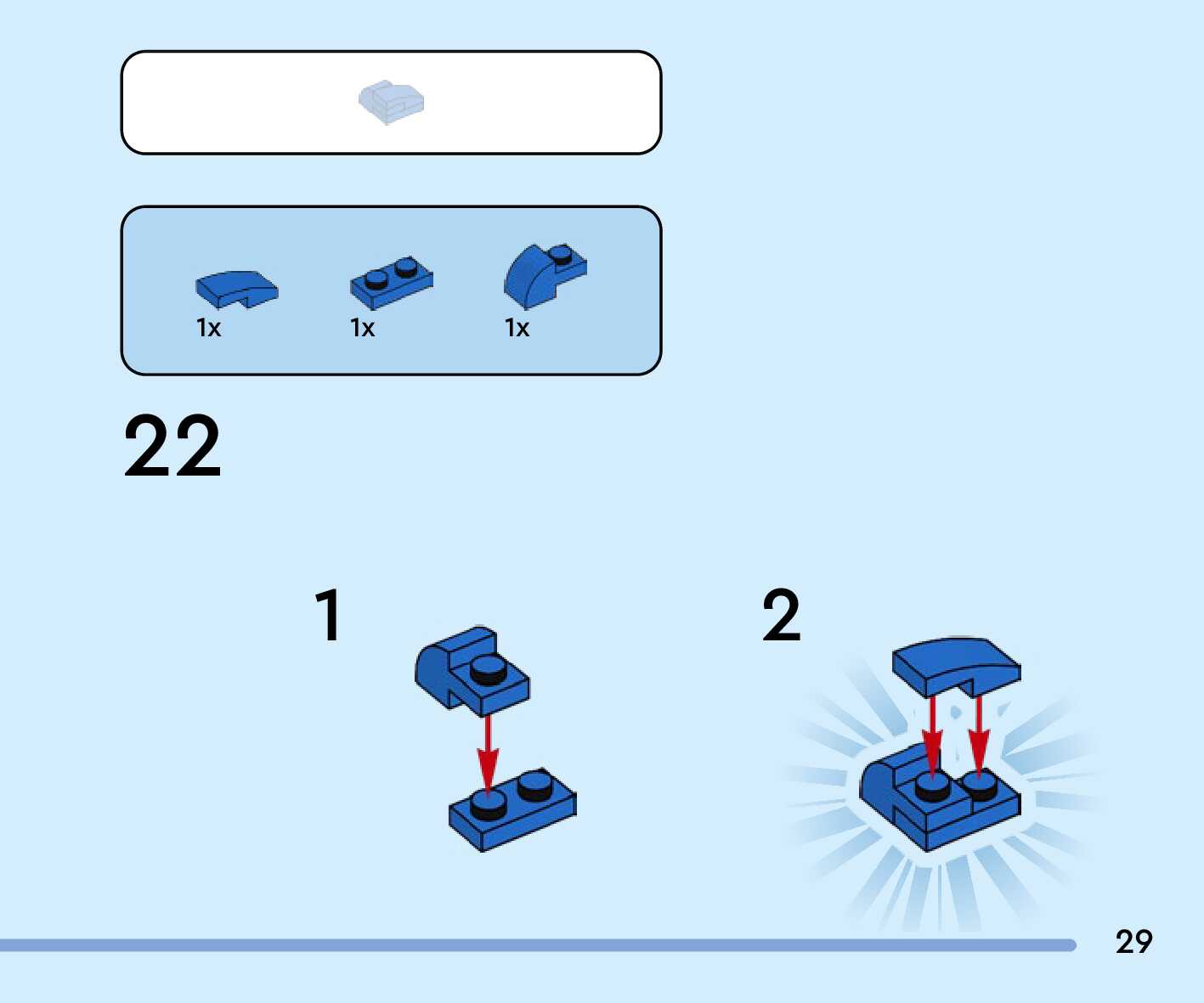 1x
1x
1x

22

1

2

29