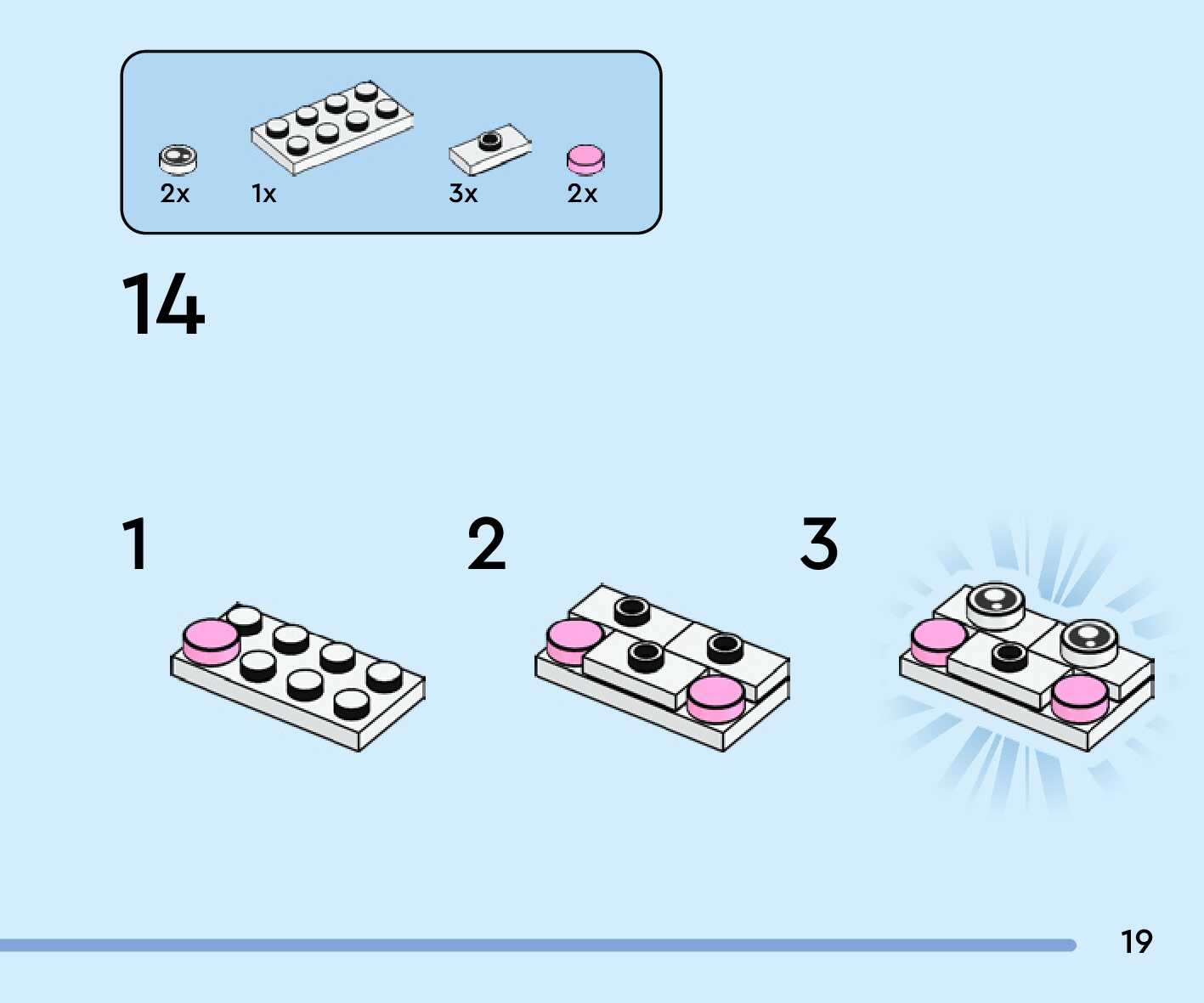 2x 1x 3x 2x

14

1

2

3

19