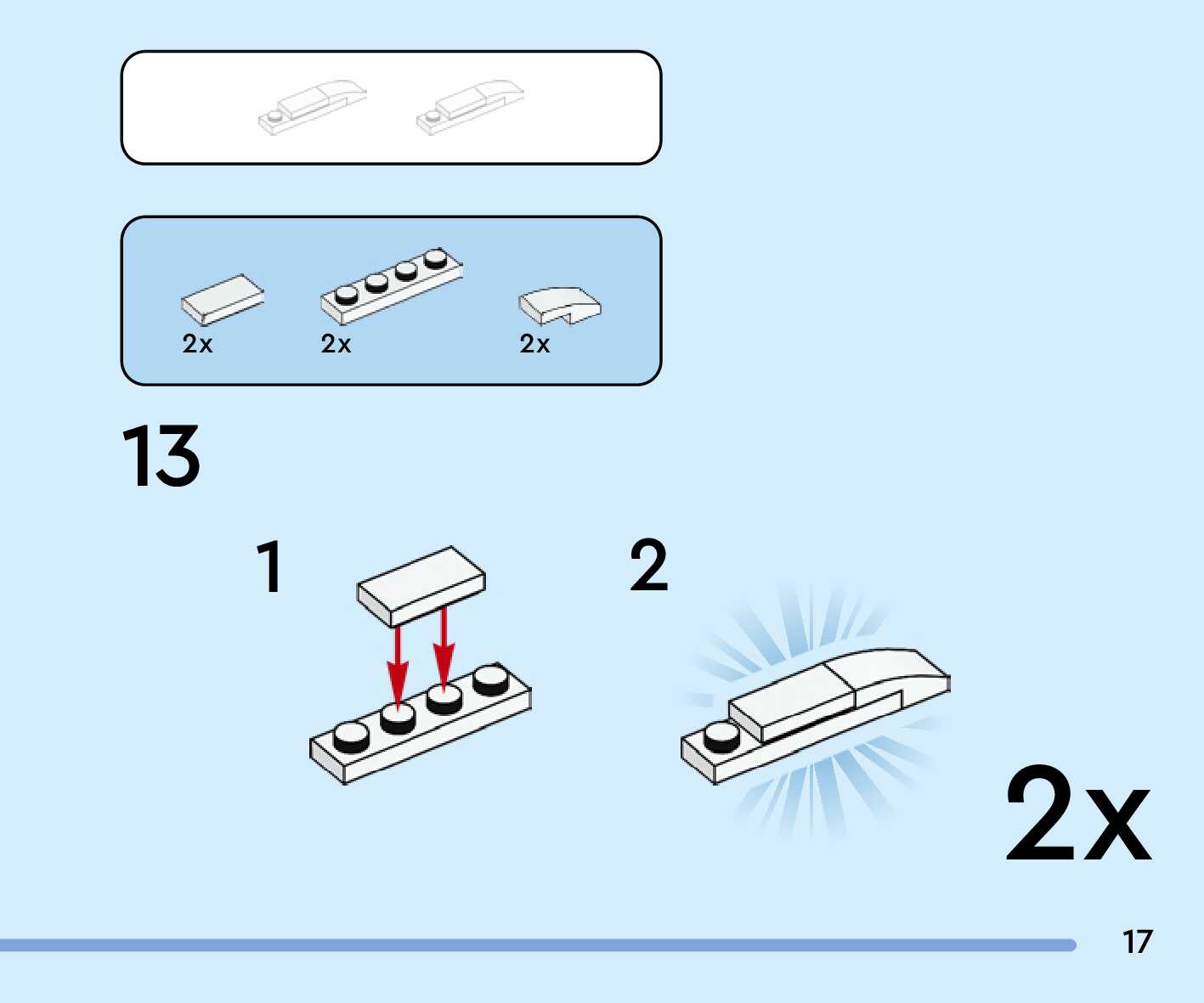 2x
2x
2x

13

1

2

2x

17