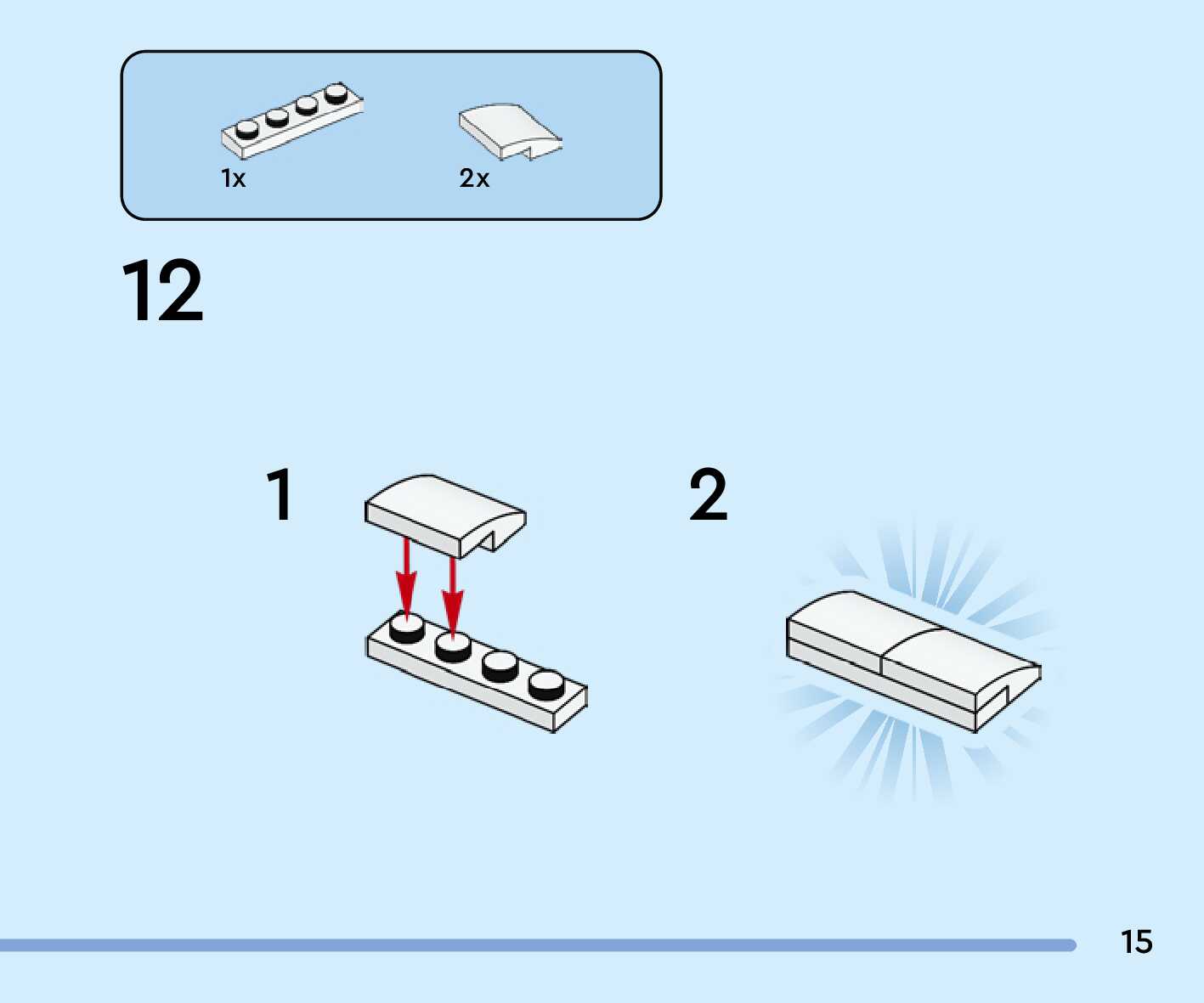 1x

2x

12

1

2

15