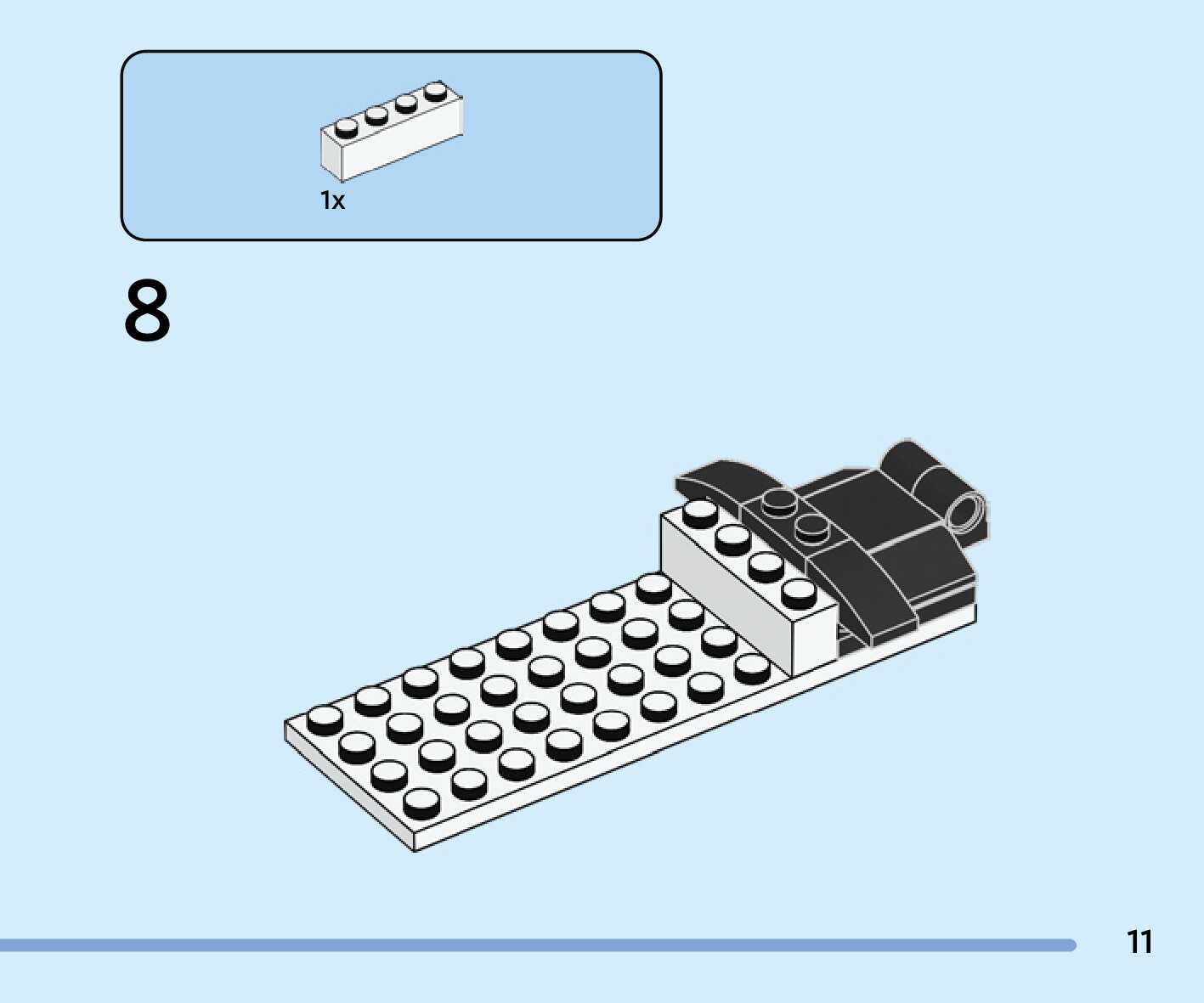 1x

8

11