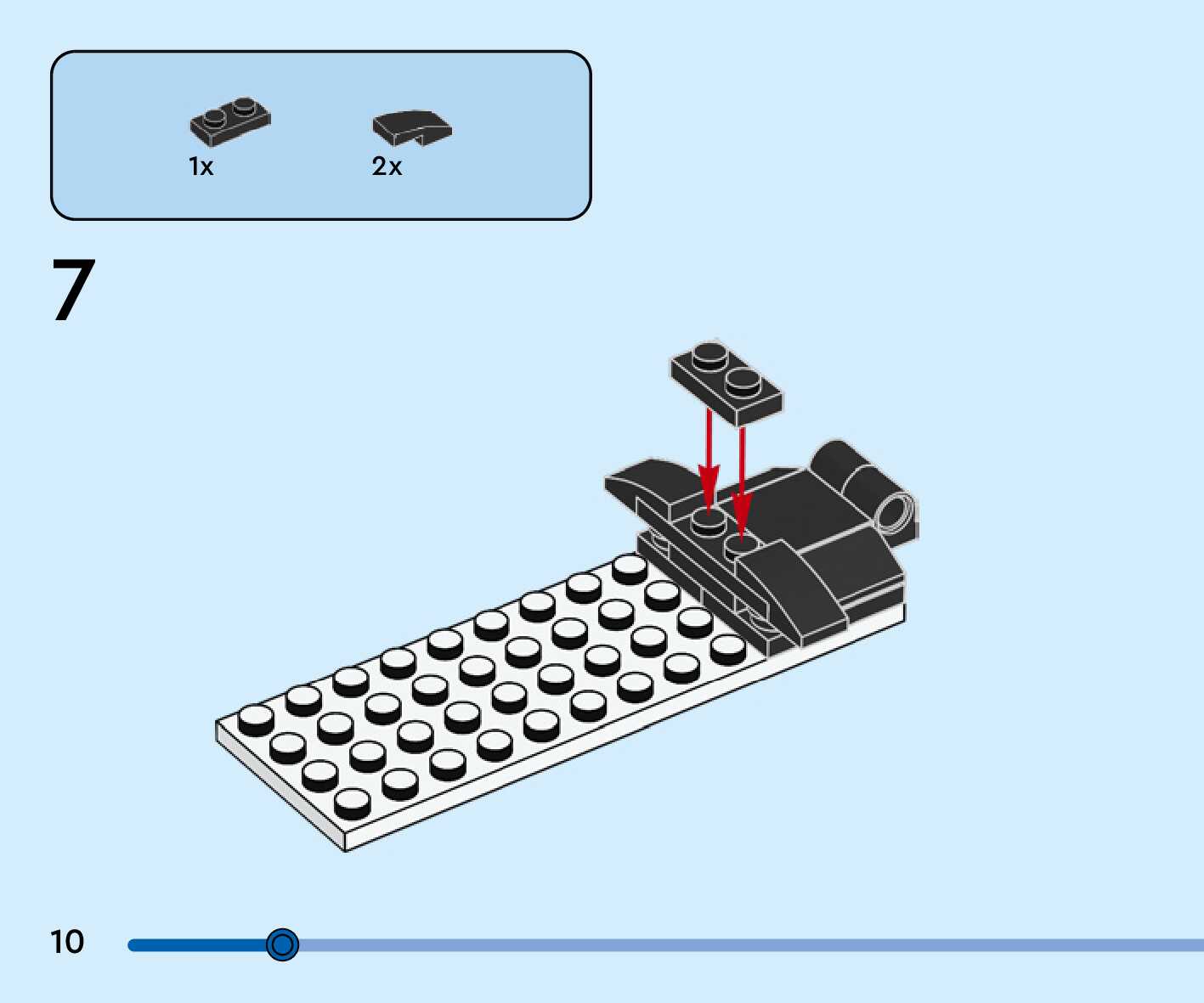 1x

2x

7

10