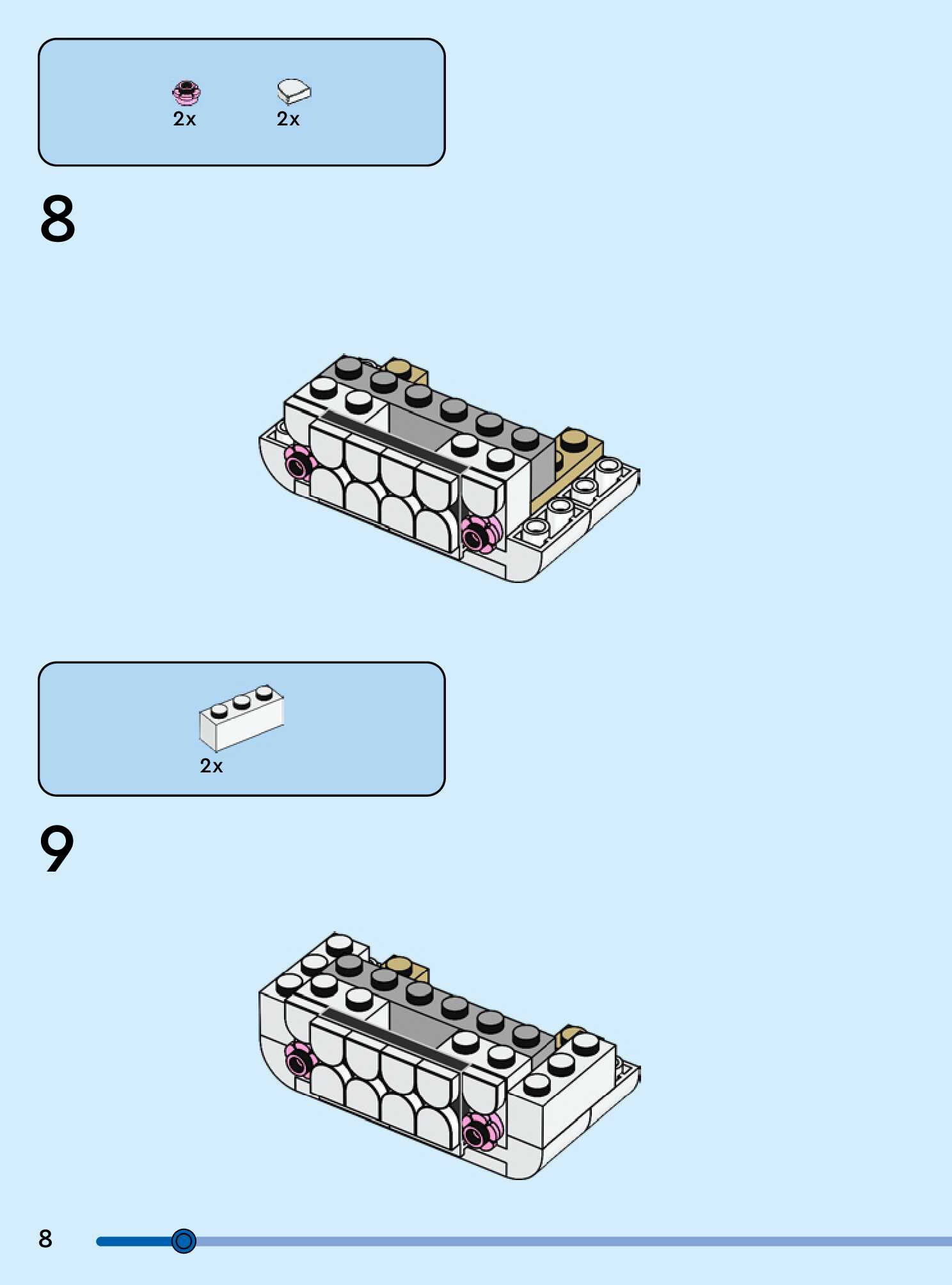 2x 2x

8

2x

9

8