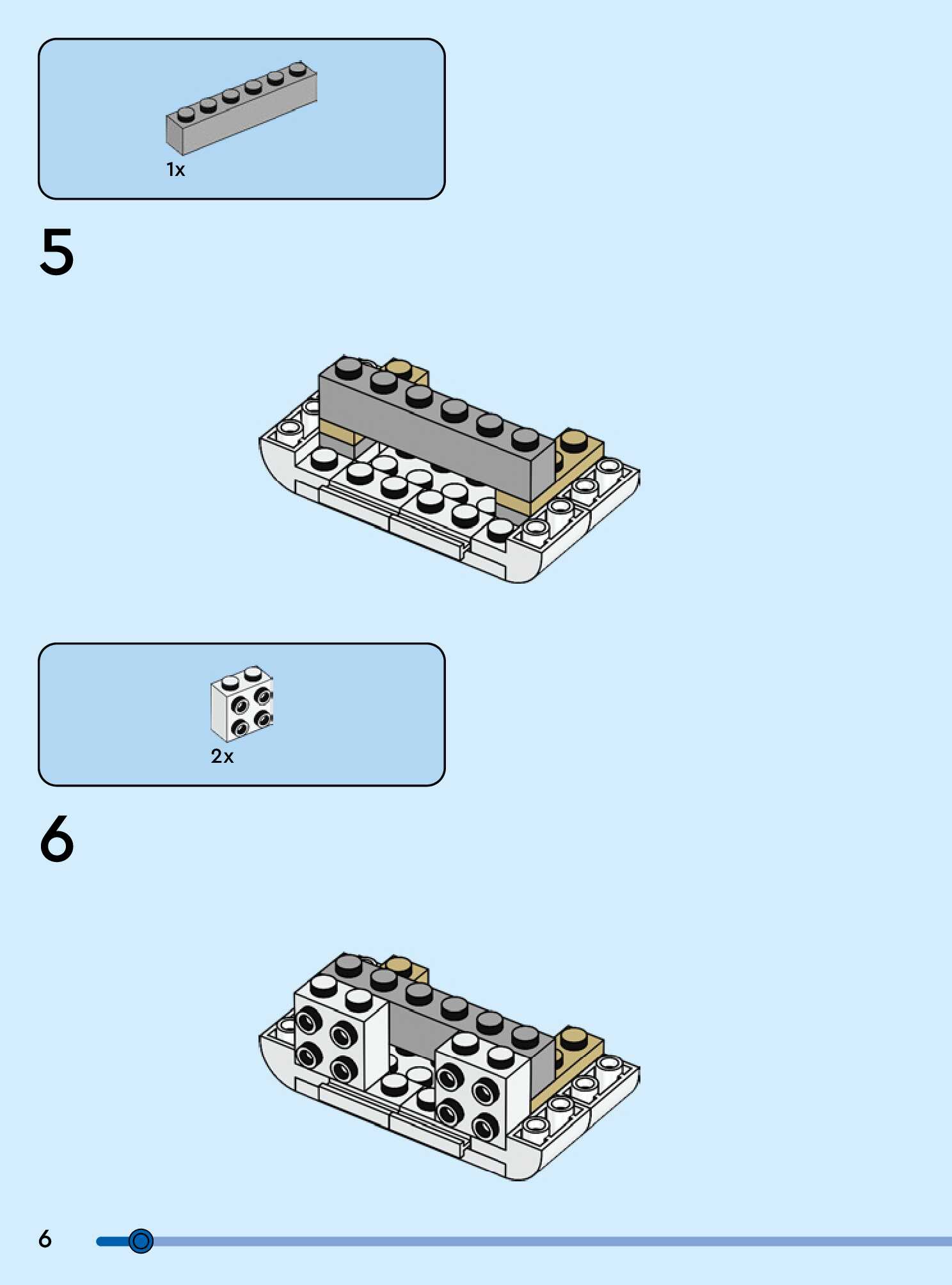 1x

5

2x

6

6