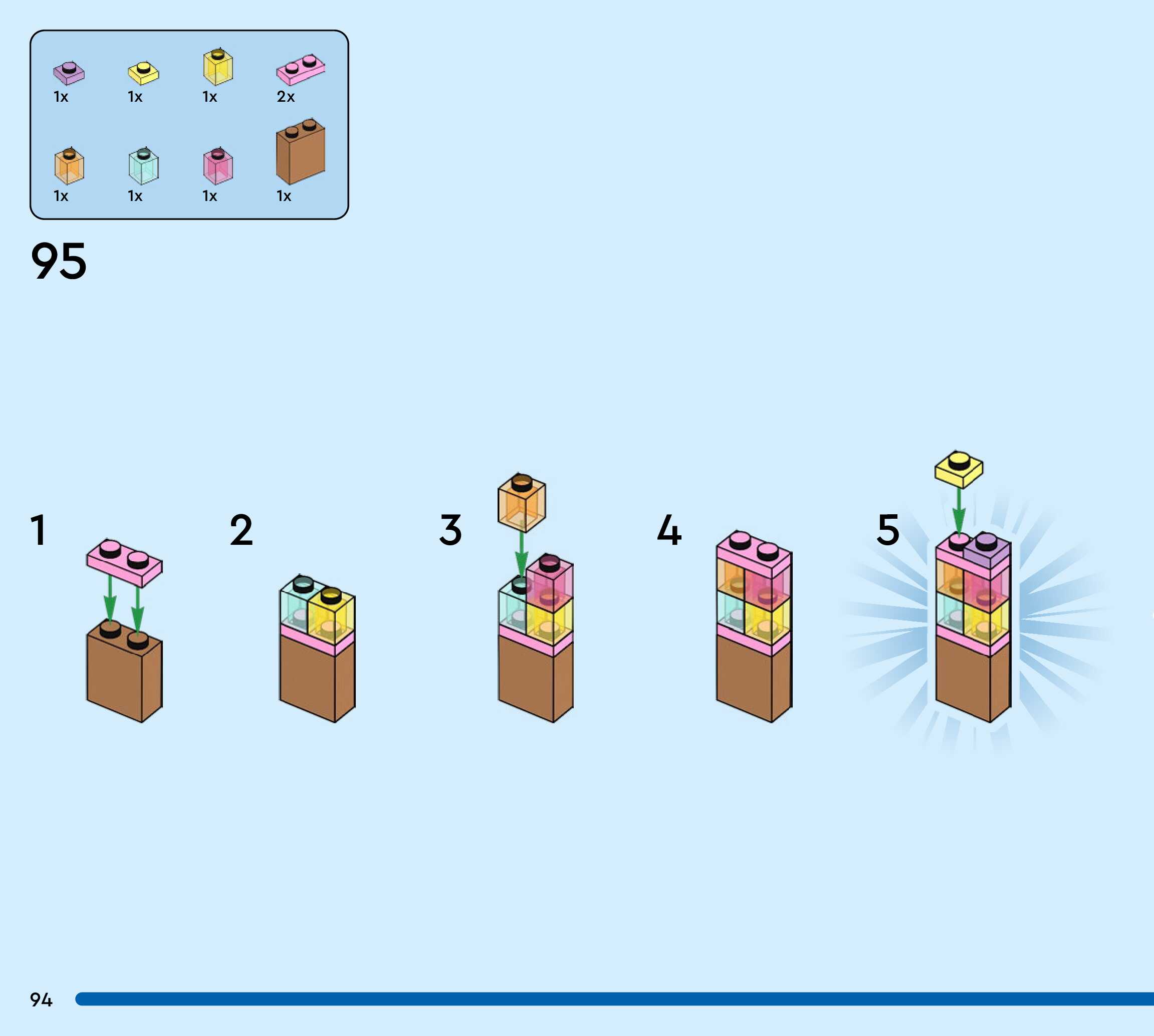 1x 1x 1x 2x

1x 1x 1x 1x

95

1

2

3

4

5

94