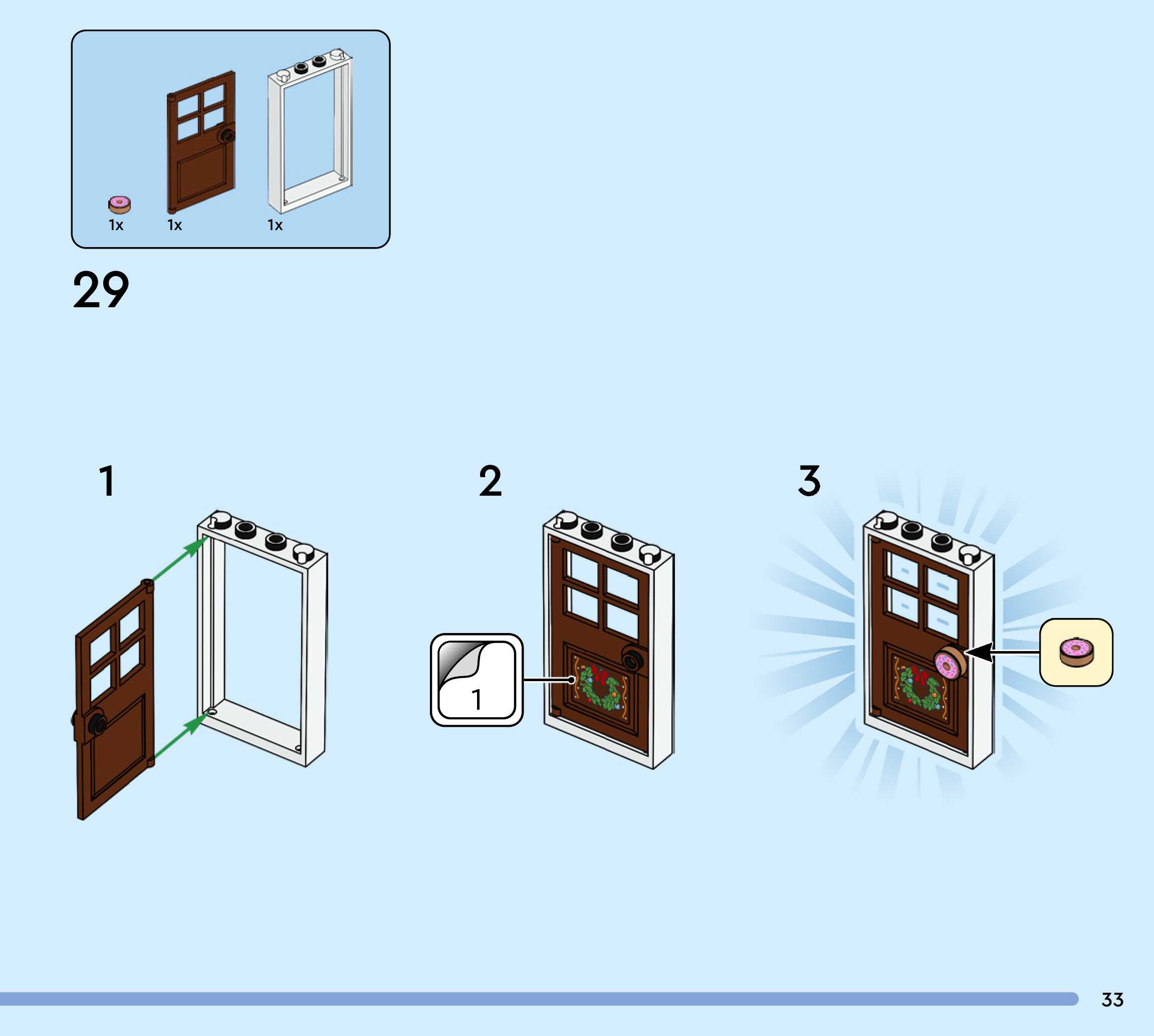 1x 1x 1x

29

1

2

1

3

33