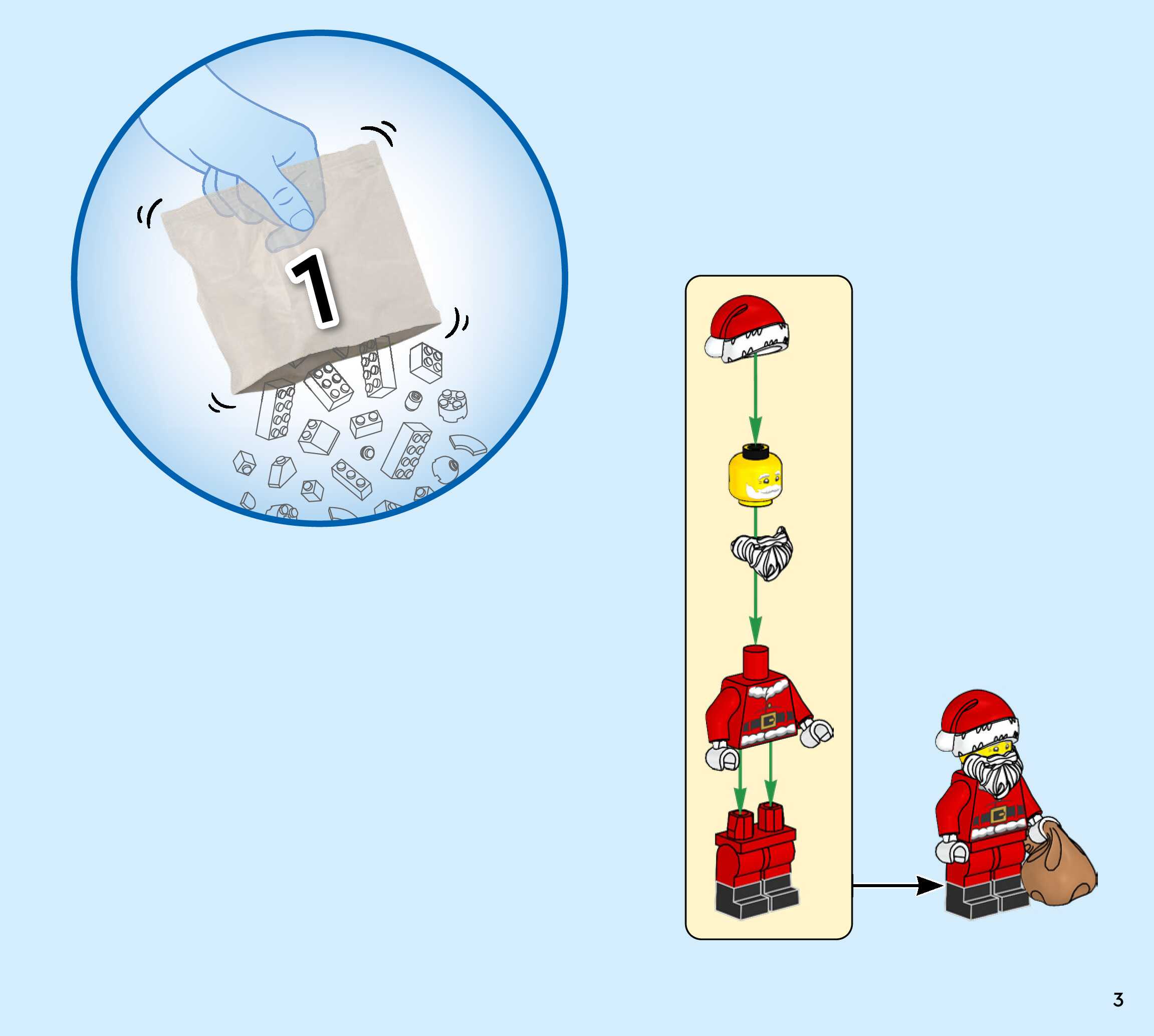 1

3