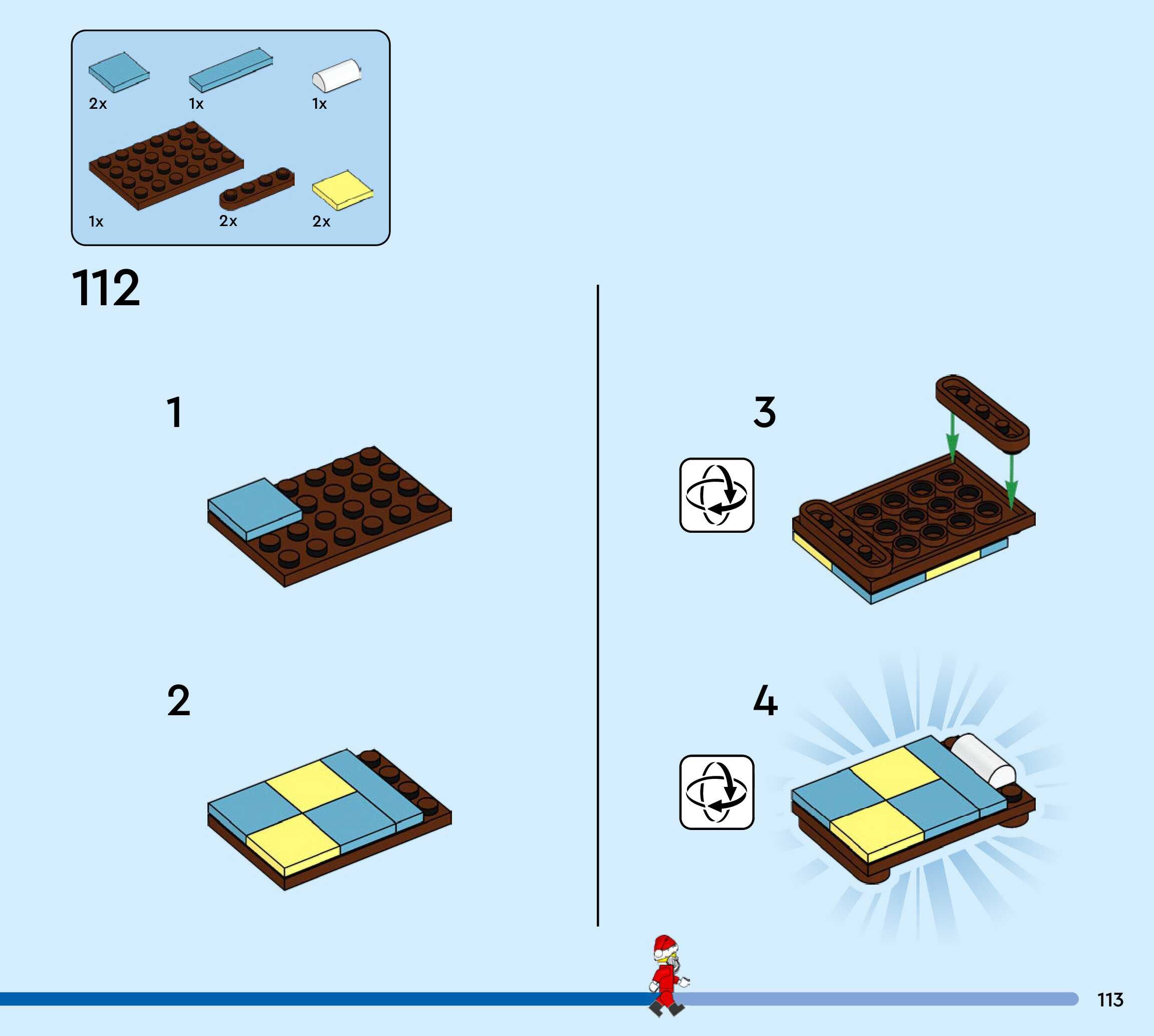 2x
1x
1x
1x
2x
2x

112

1

2

3

4

113