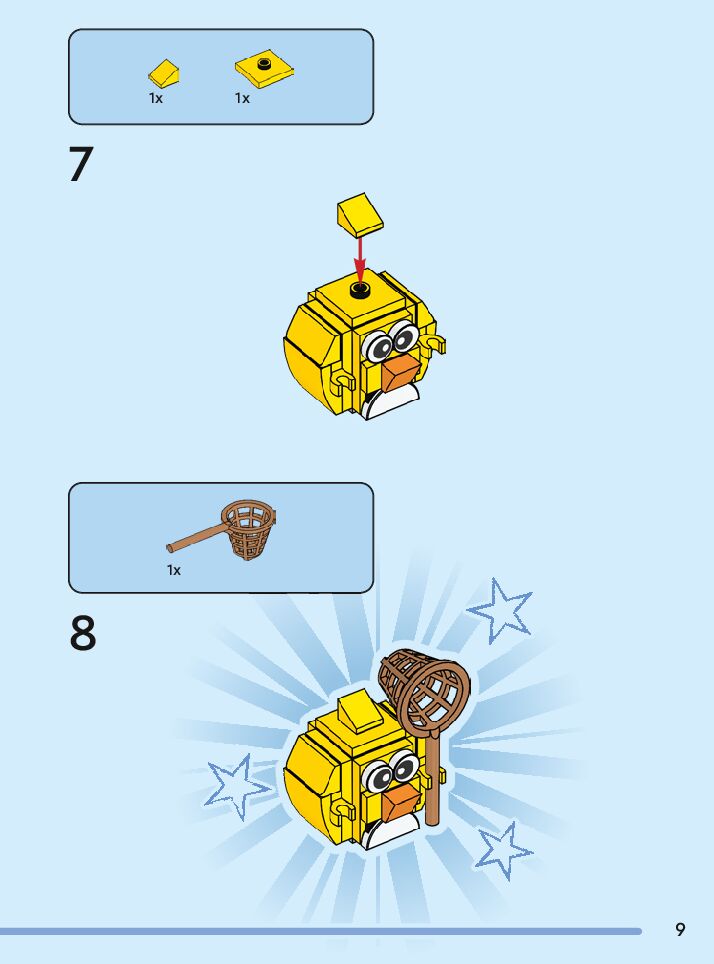 1x 1x

7

1x

8

9