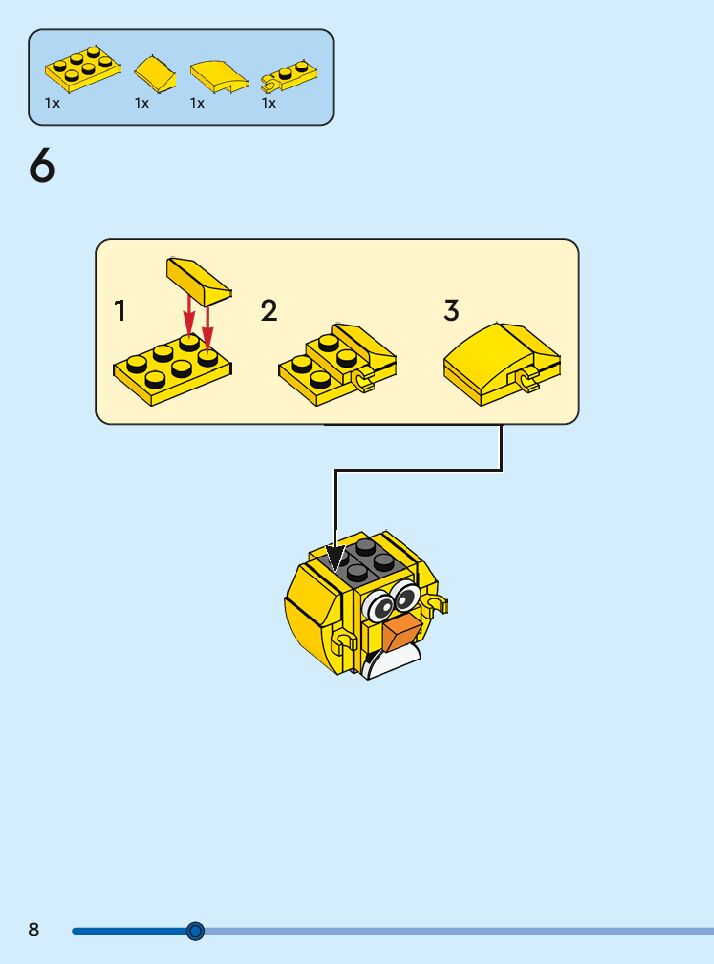 1x 1x 1x 1x

6

1

2

3

8