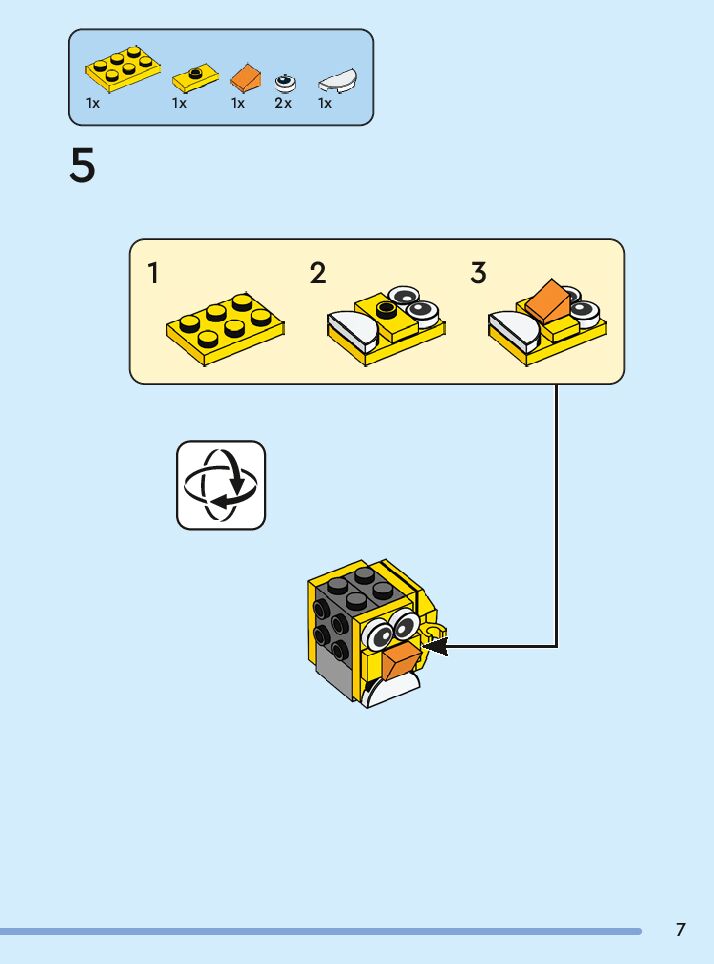 1x 1x 1x 2x 1x

5

1 2 3

7