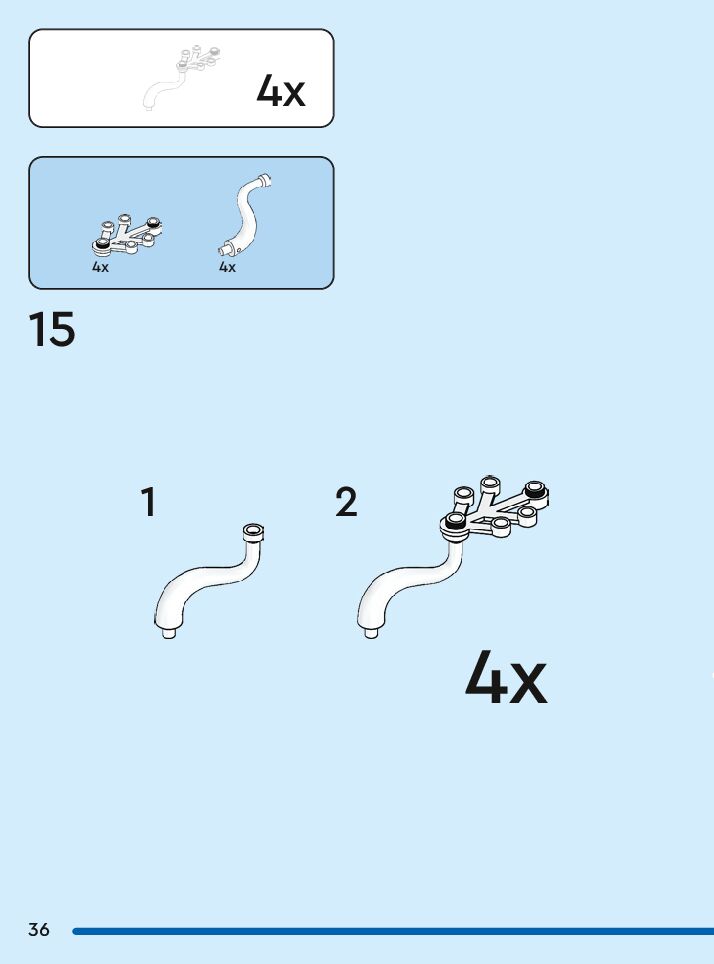 4x

4x

4x

15

1

2

4x

36