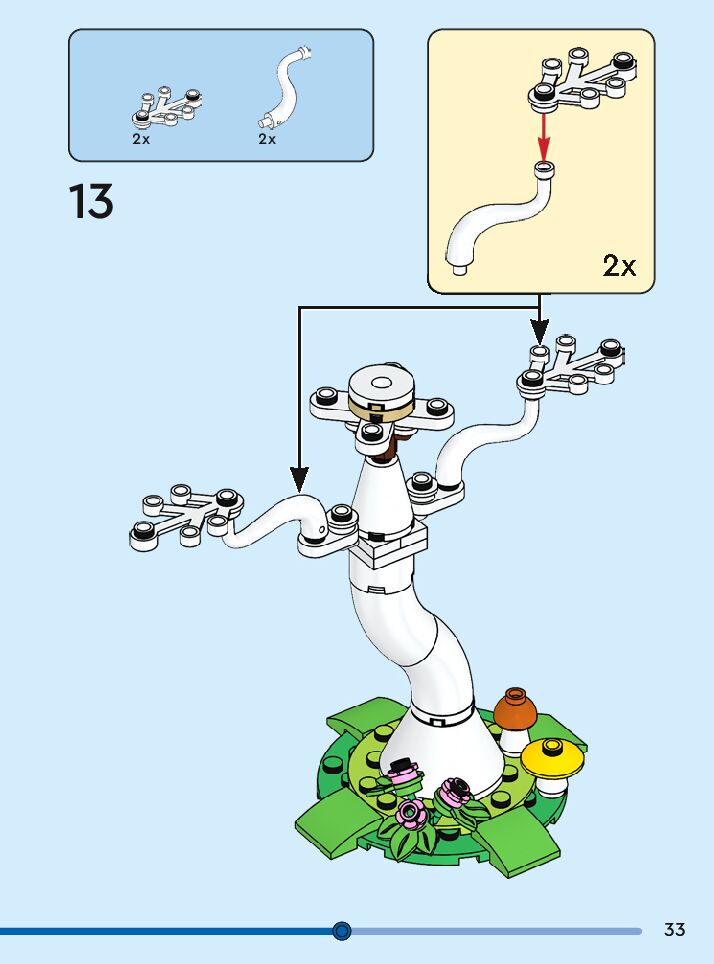 2x
2x

13

2x

33