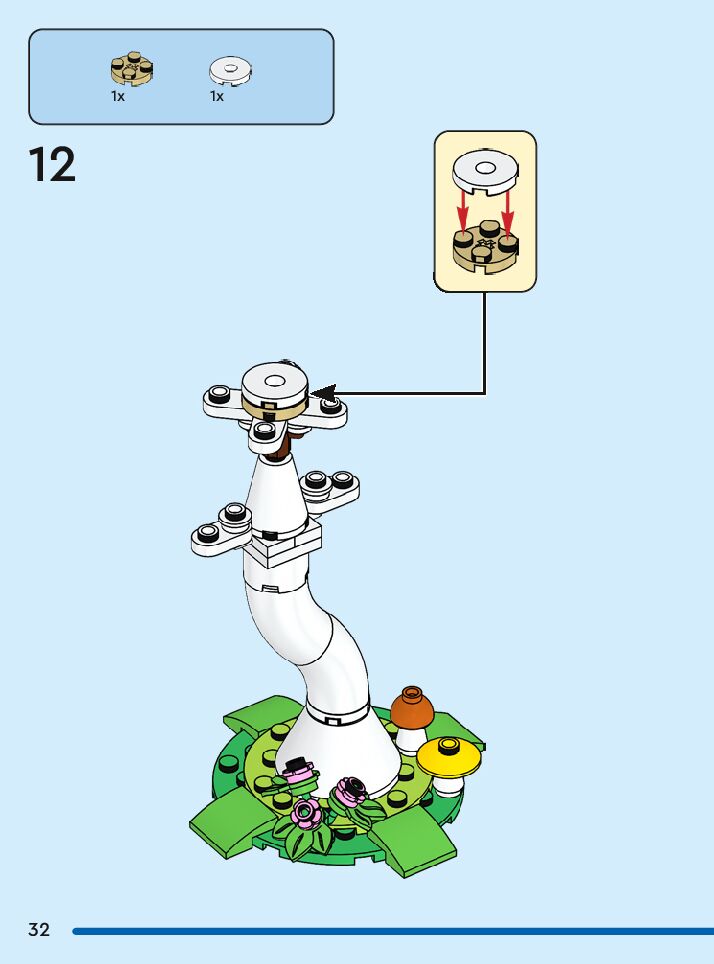 1x 1x

12

32